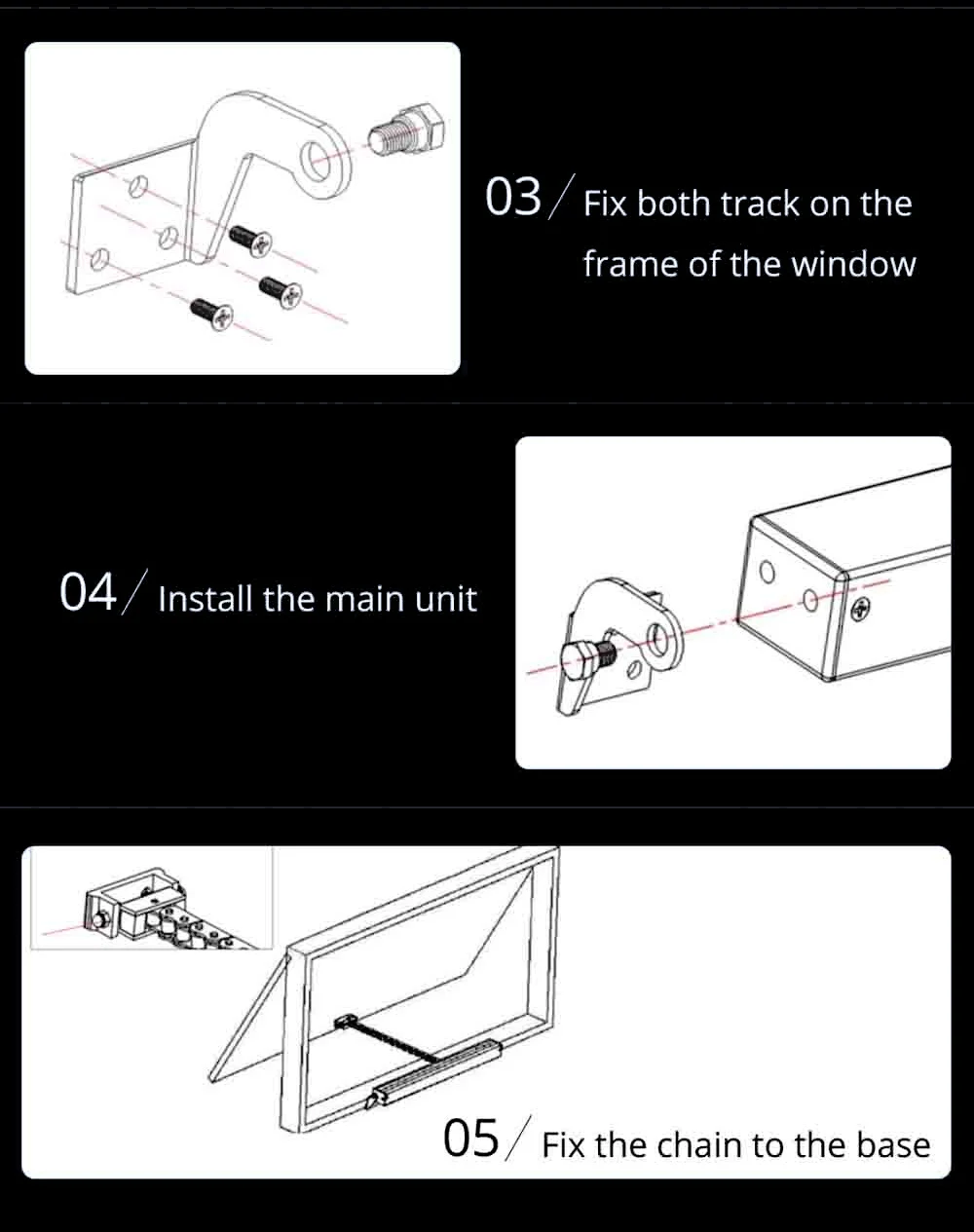 03/ Fix both track on the frame of the window

04/ Install the main unit

05/ Fix the chain to the base