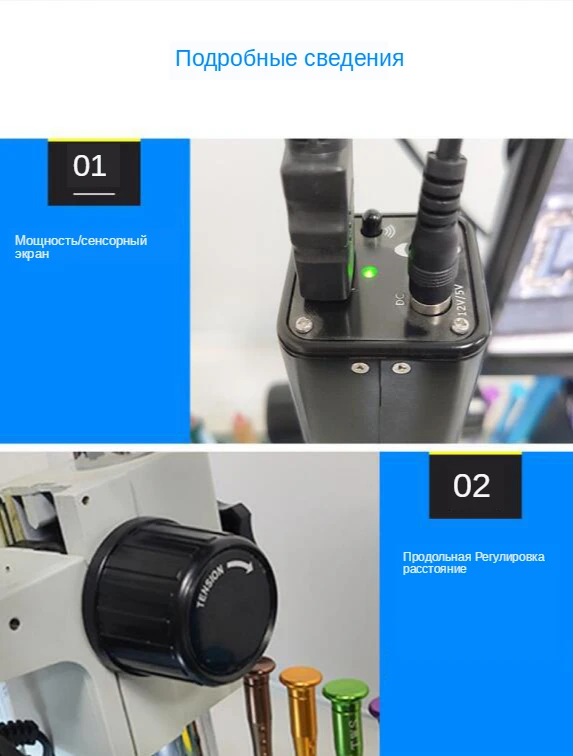 Подробные сведения

01

Мощность/сенсорный экран

DC

12V/5V

02

Продольная Регулировка расстояние

TENSON