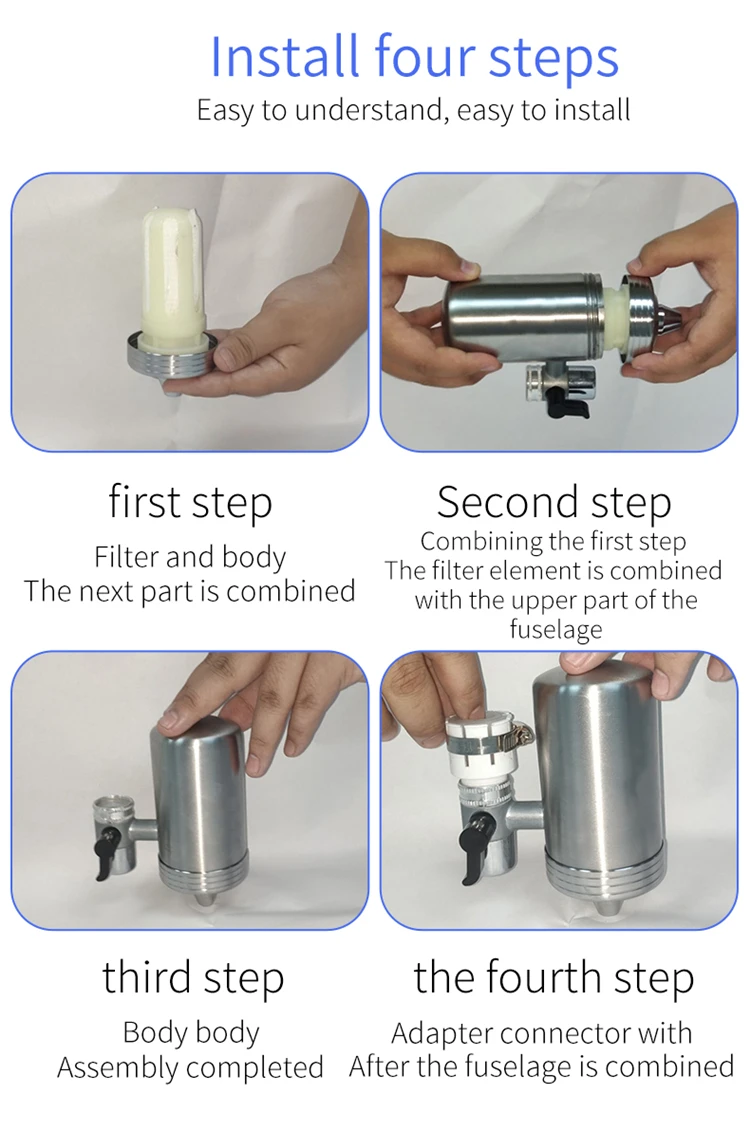 Install four steps
Easy to understand, easy to install

first step
Filter and body
The next part is combined

Second step
Combining the first step
The filter element is combined with the upper part of the fuselage

third step
Body body
Assembly completed

the fourth step
Adapter connector with
After the fuselage is combined