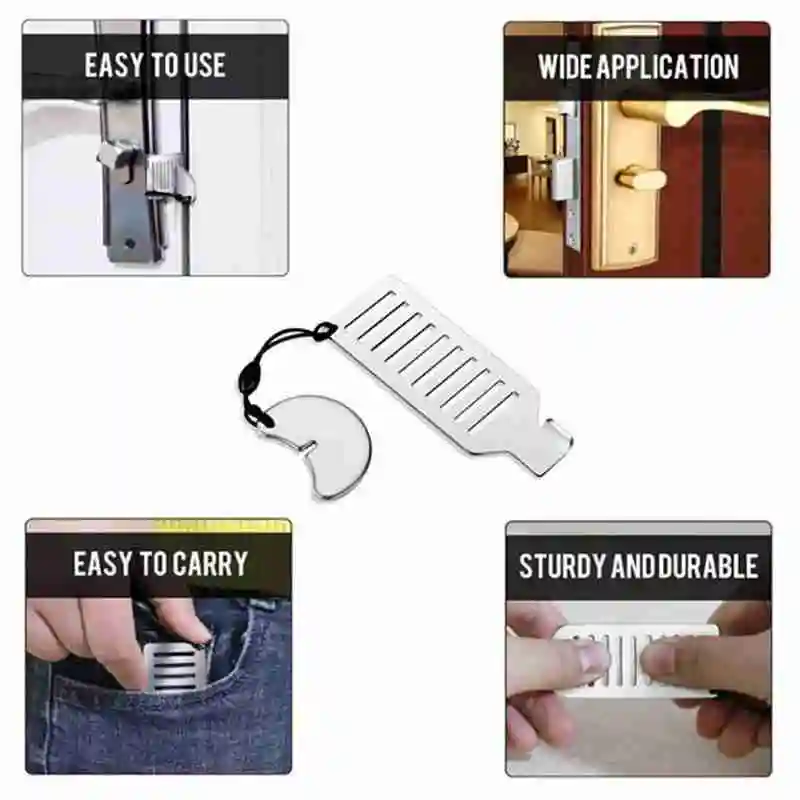 EASY TO USE

WIDE APPLICATION

EASY TO CARRY

STURDY AND DURABLE