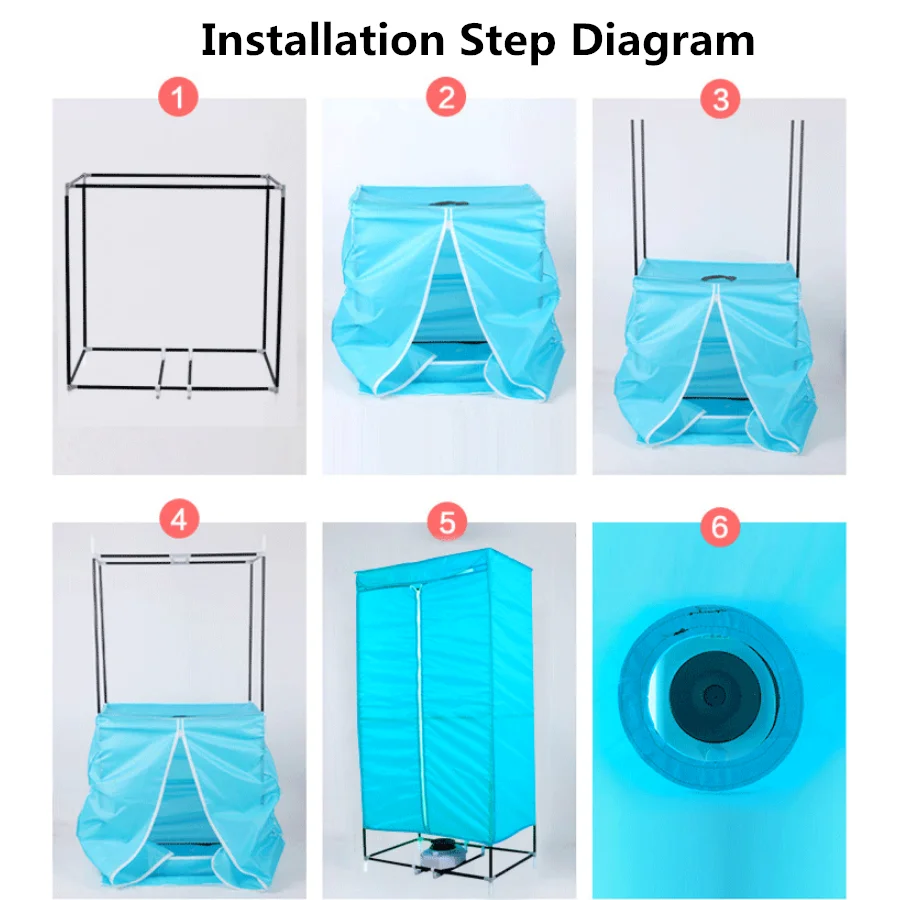 Installation Step Diagram

1

2

3

4

5

6