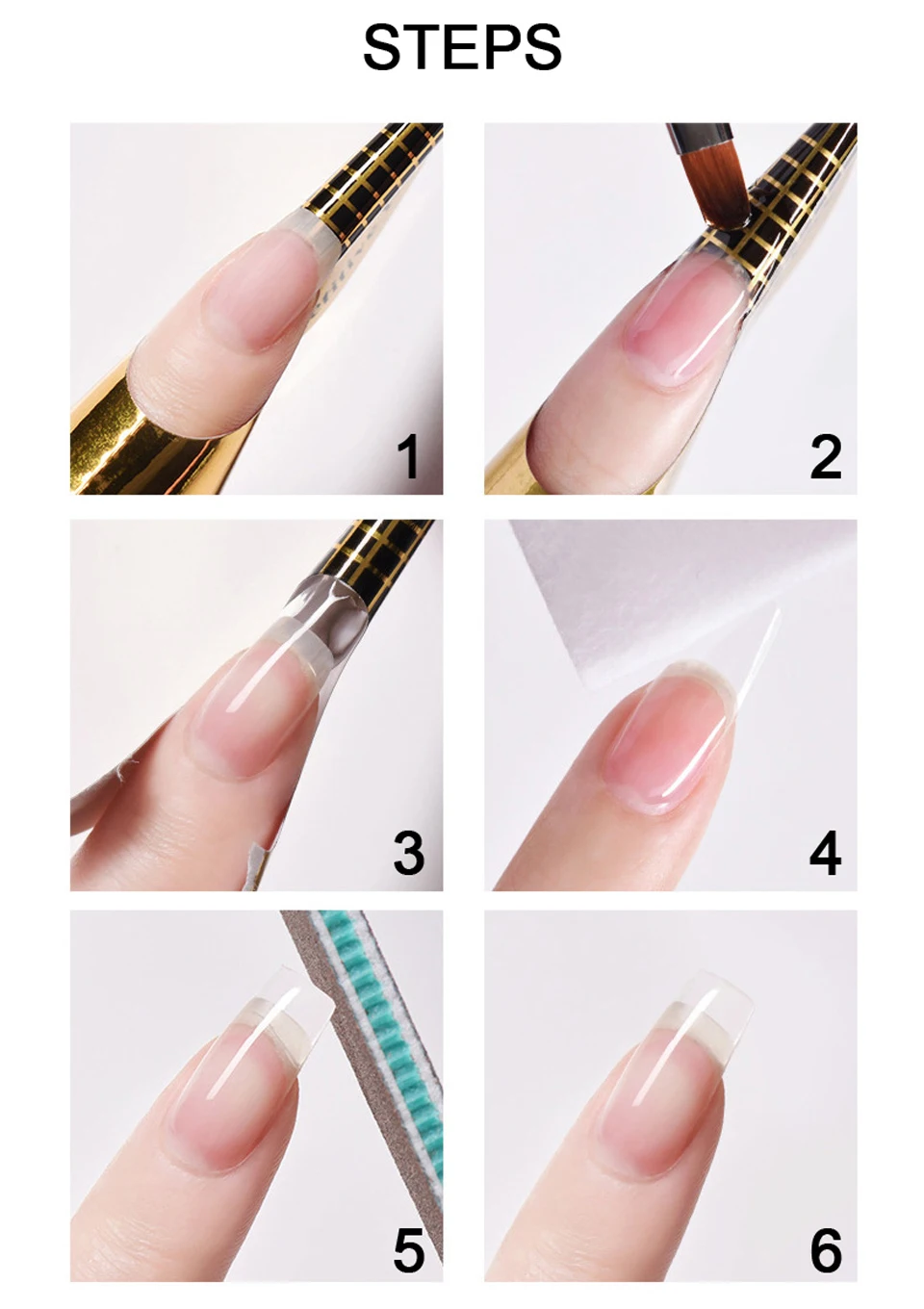 STEPS

1

2

3

4

5

6