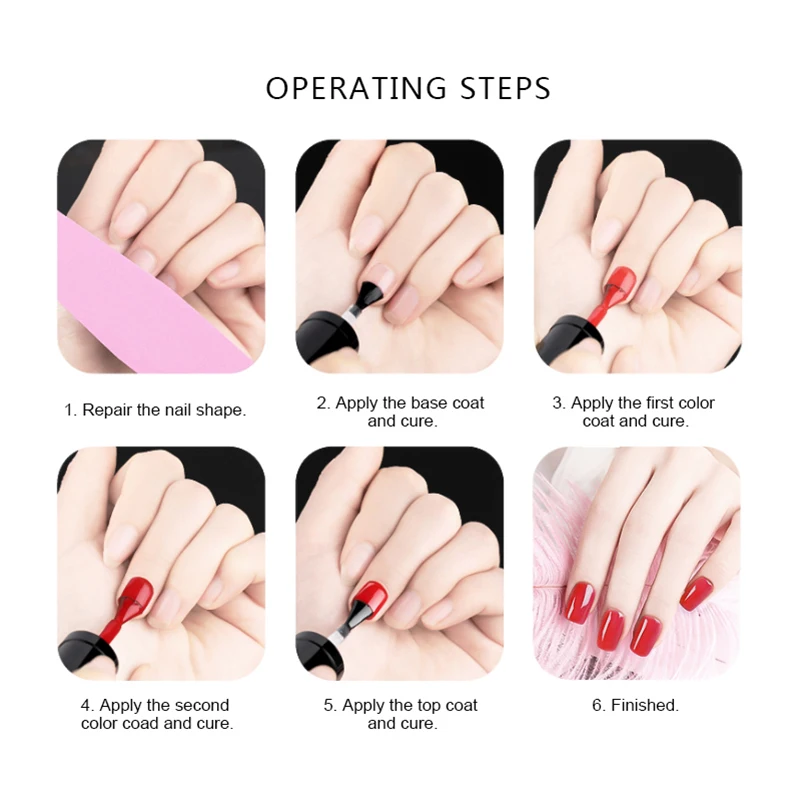 OPERATING STEPS

1. Repair the nail shape.

2. Apply the base coat and cure.

3. Apply the first color coat and cure.

4. Apply the second color coad and cure.

5. Apply the top coat and cure.

6. Finished.