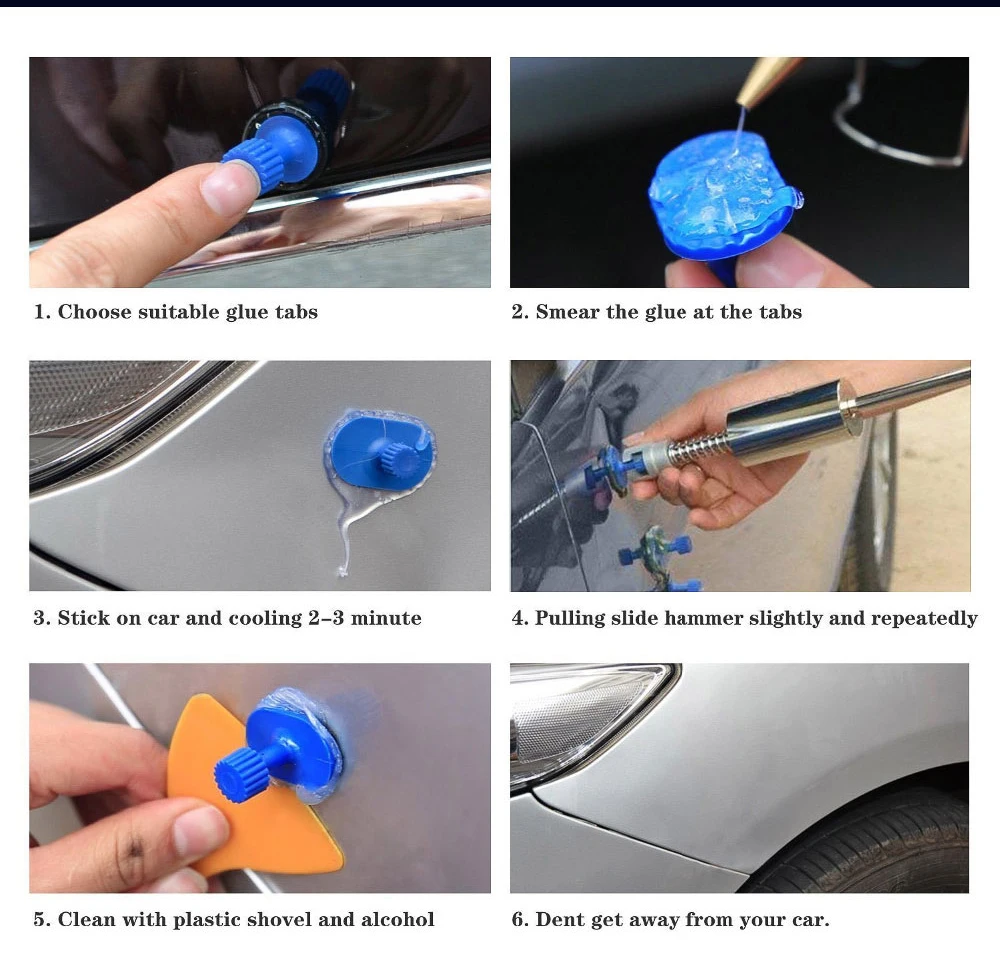 1. Choose suitable glue tabs

2. Smear the glue at the tabs

3. Stick on car and cooling 2–3 minute

4. Pulling slide hammer slightly and repeatedly

5. Clean with plastic shovel and alcohol

6. Dent get away from your car.