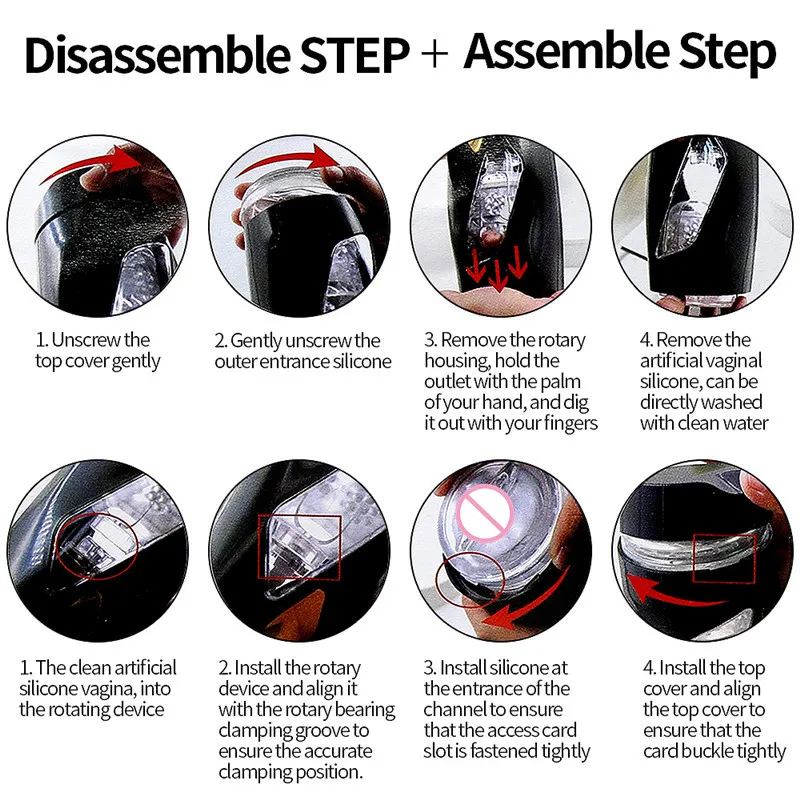 Disassemble STEP + Assemble Step

1. Unscrew the top cover gently

2. Gently unscrew the outer entrance silicone

3. Remove the rotary housing, hold the outlet with the palm of your hand, and dig it out with your fingers

4. Remove the artificial vaginal silicone, can be directly washed with clean water

1. The clean artificial silicone vagina, into the rotating device

2. Install the rotary device and align it with the rotary bearing clamping groove to ensure the accurate clamping position.

3. Install silicone at the entrance of the channel to ensure that the access card slot is fastened tightly

4. Install the top cover and align the top cover to ensure that the card buckle tightly