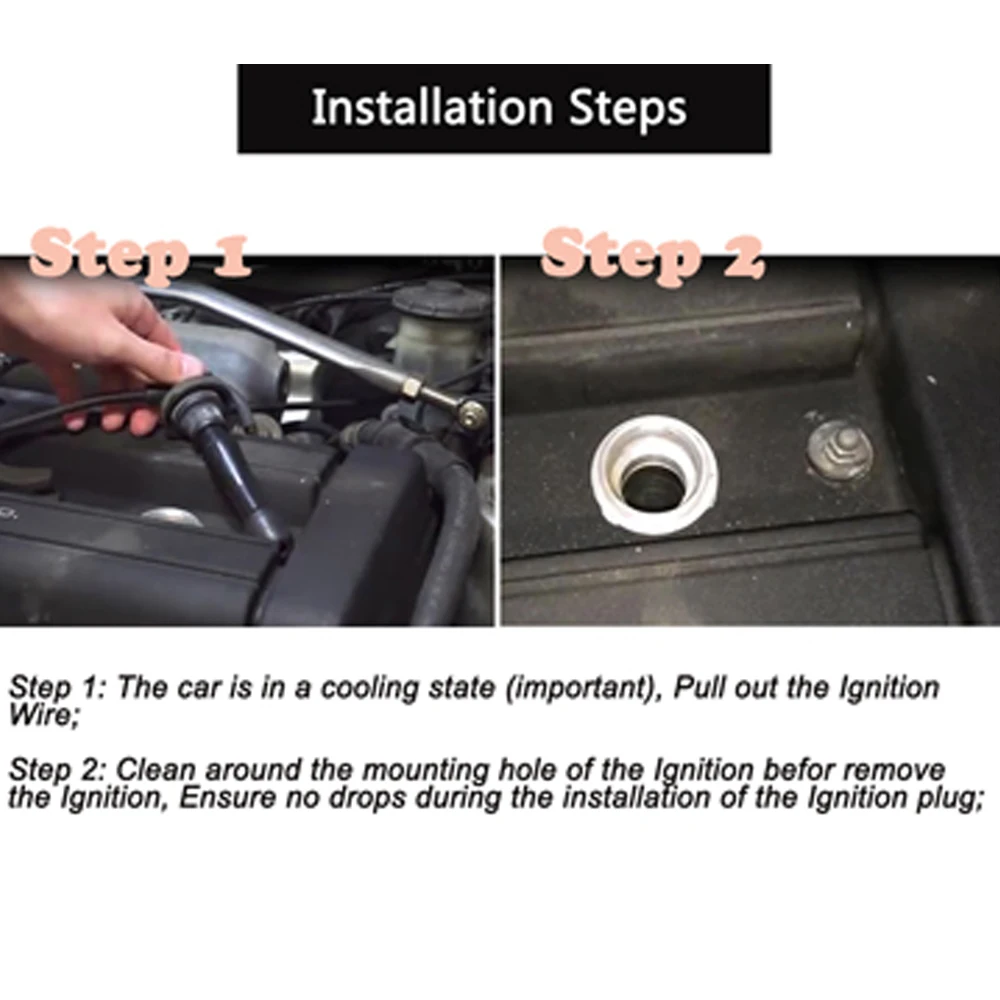 Installation Steps

Step 1

Step 2

Step 1: The car is in a cooling state (important), Pull out the Ignition Wire;

Step 2: Clean around the mounting hole of the Ignition befor remove the Ignition, Ensure no drops during the installation of the Ignition plug;