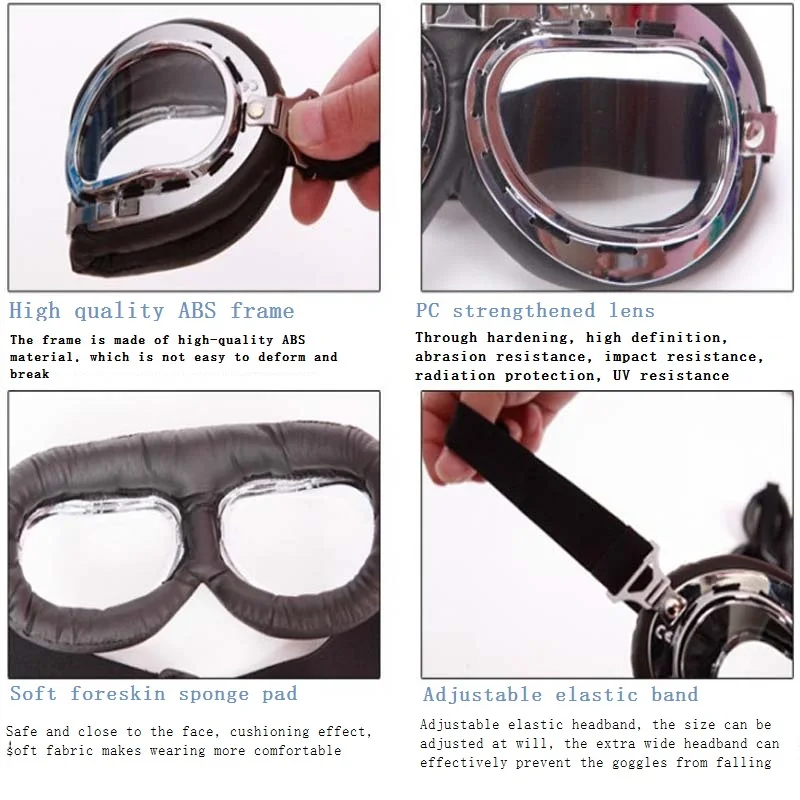 High quality ABS frame

The frame is made of high-quality ABS material, which is not easy to deform and break

PC strengthened lens

Through hardening, high definition, abrasion resistance, impact resistance, radiation protection, UV resistance

Soft foreskin sponge pad

Safe and close to the face, cushioning effect, soft fabric makes wearing more comfortable

Adjustable elastic band

Adjustable elastic headband, the size can be adjusted at will, the extra wide headband can effectively prevent the goggles from falling