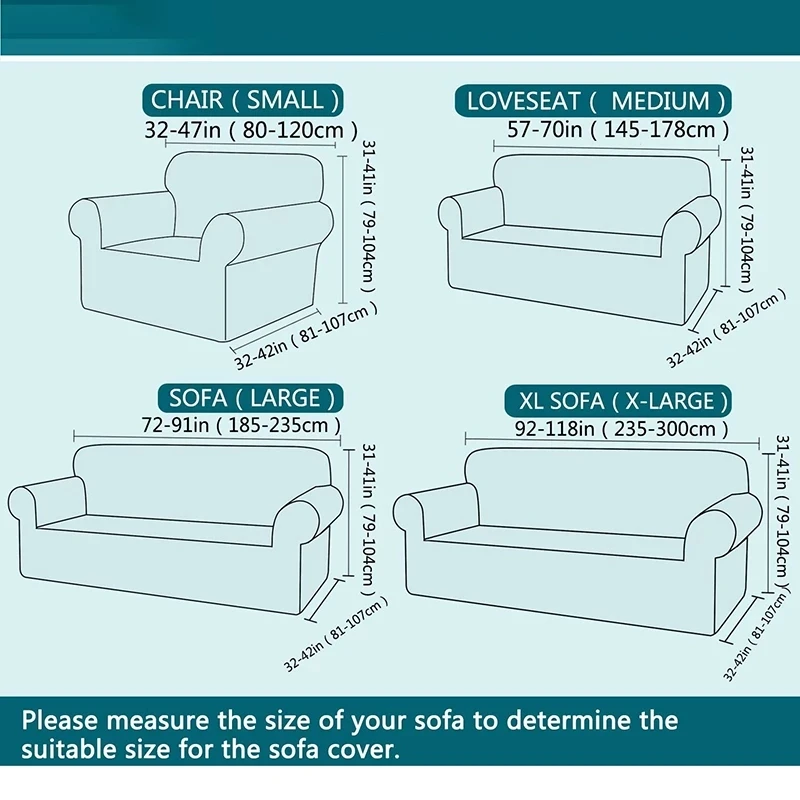 CHAIR ( SMALL )
32-47in ( 80-120cm )
31-41in ( 79-104cm )
32-42in ( 81-107cm )

LOVESEAT ( MEDIUM )
57-70in ( 145-178cm )
31-41in ( 79-104cm )
32-42in ( 81-107cm )

SOFA ( LARGE )
72-91in ( 185-235cm )
31-41in ( 79-104cm )
32-42in ( 81-107cm )

XL SOFA ( X-LARGE )
92-118in ( 235-300cm )
31-41in ( 79-104cm )
32-42in ( 81-107cm )

Please measure the size of your sofa to determine the suitable size for the sofa cover.