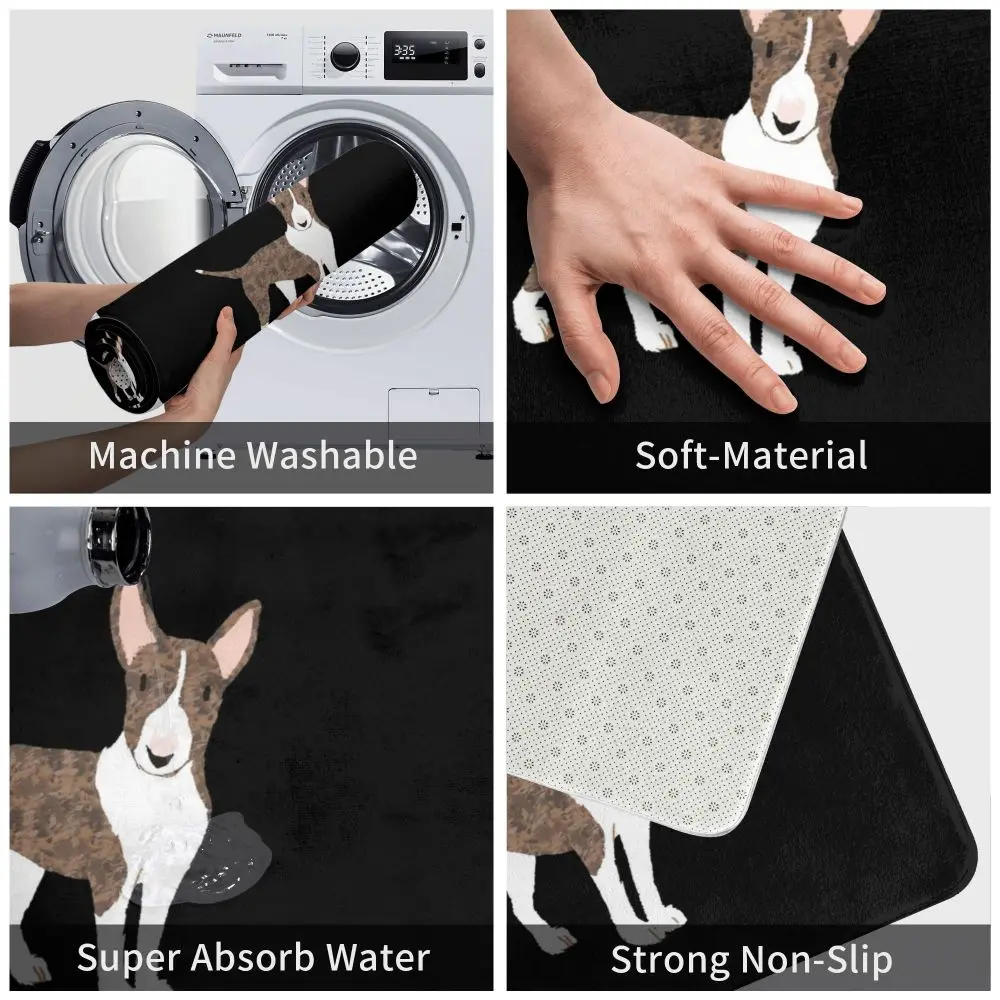 MAUNFELD

3:35

Machine Washable

Soft-Material

Super Absorb Water

Strong Non-Slip