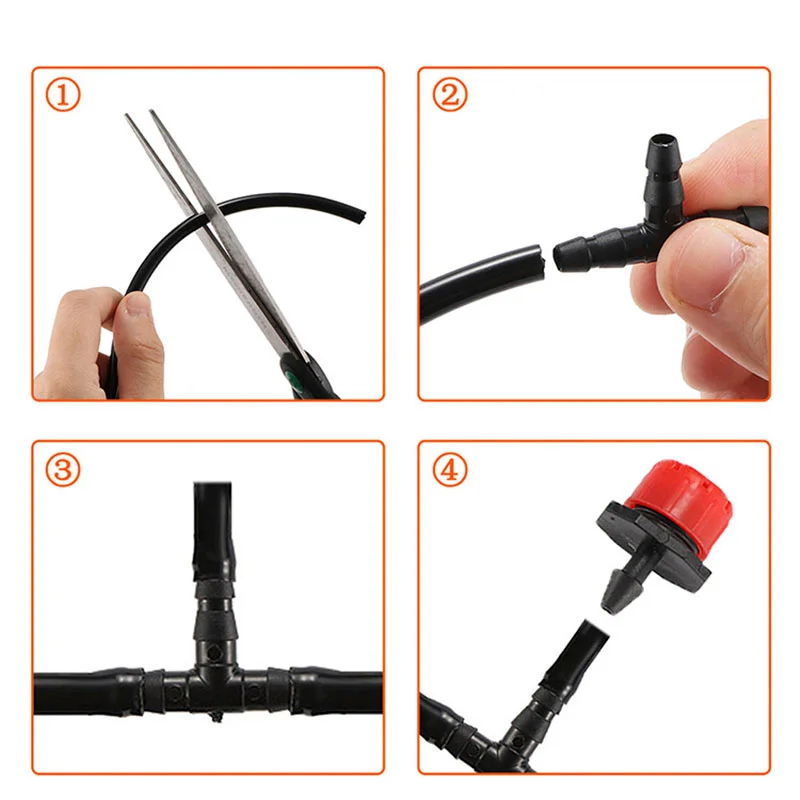 ①

②

③

④