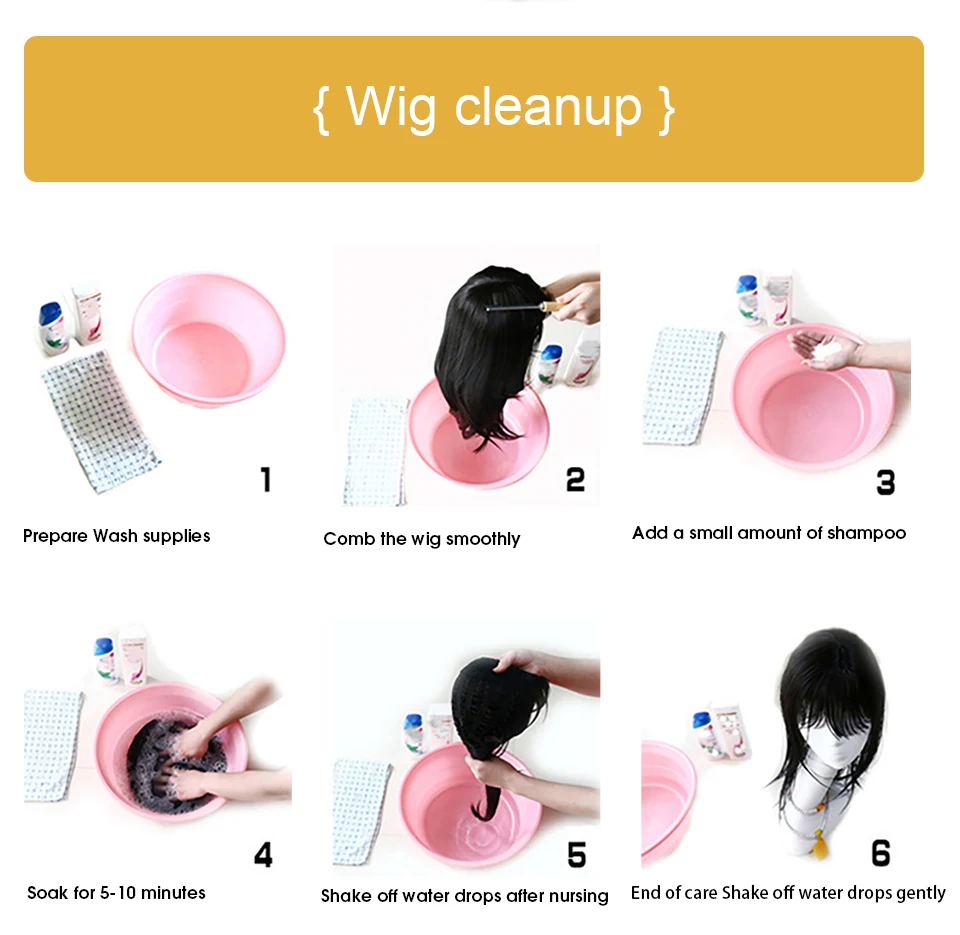 { Wig cleanup }

1
Prepare Wash supplies

2
Comb the wig smoothly

3
Add a small amount of shampoo

4
Soak for 5-10 minutes

5
Shake off water drops after nursing

6
End of care Shake off water drops gently