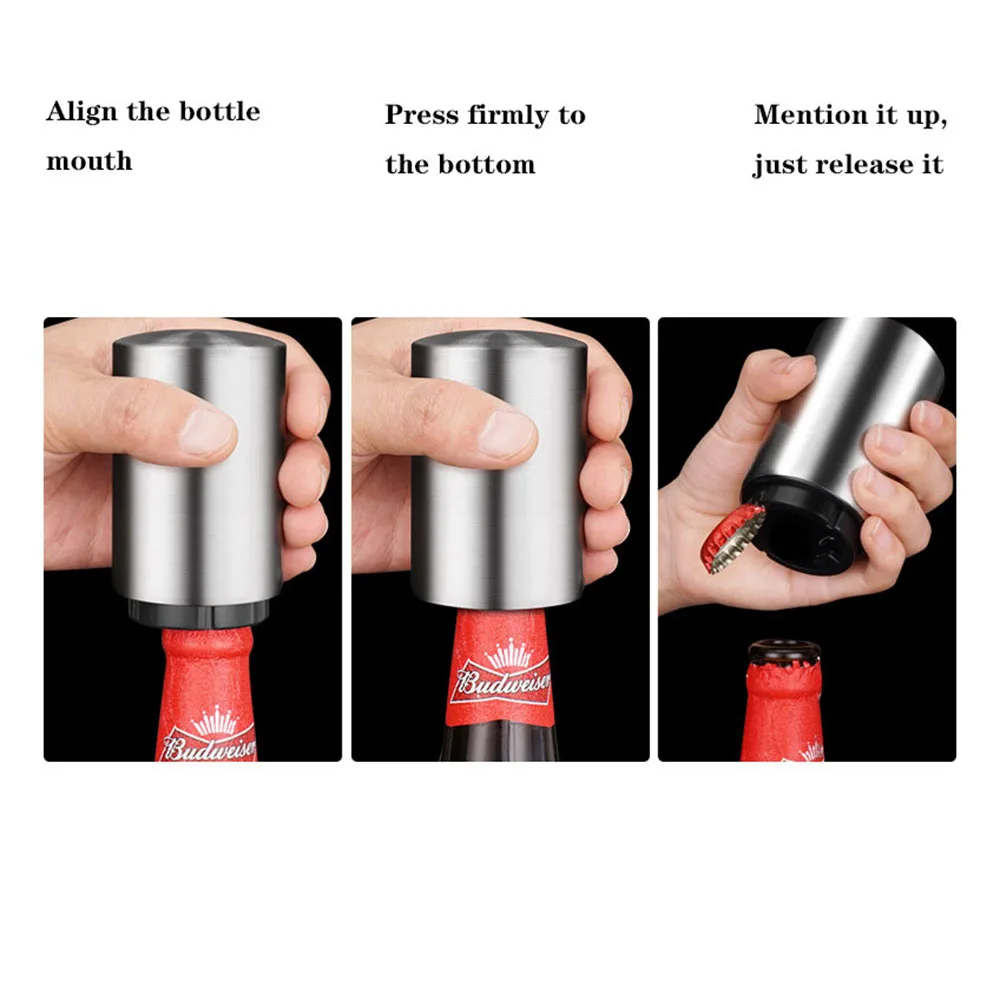 Align the bottle mouth

Press firmly to the bottom

Mention it up, just release it

Budweiser

Budweiser