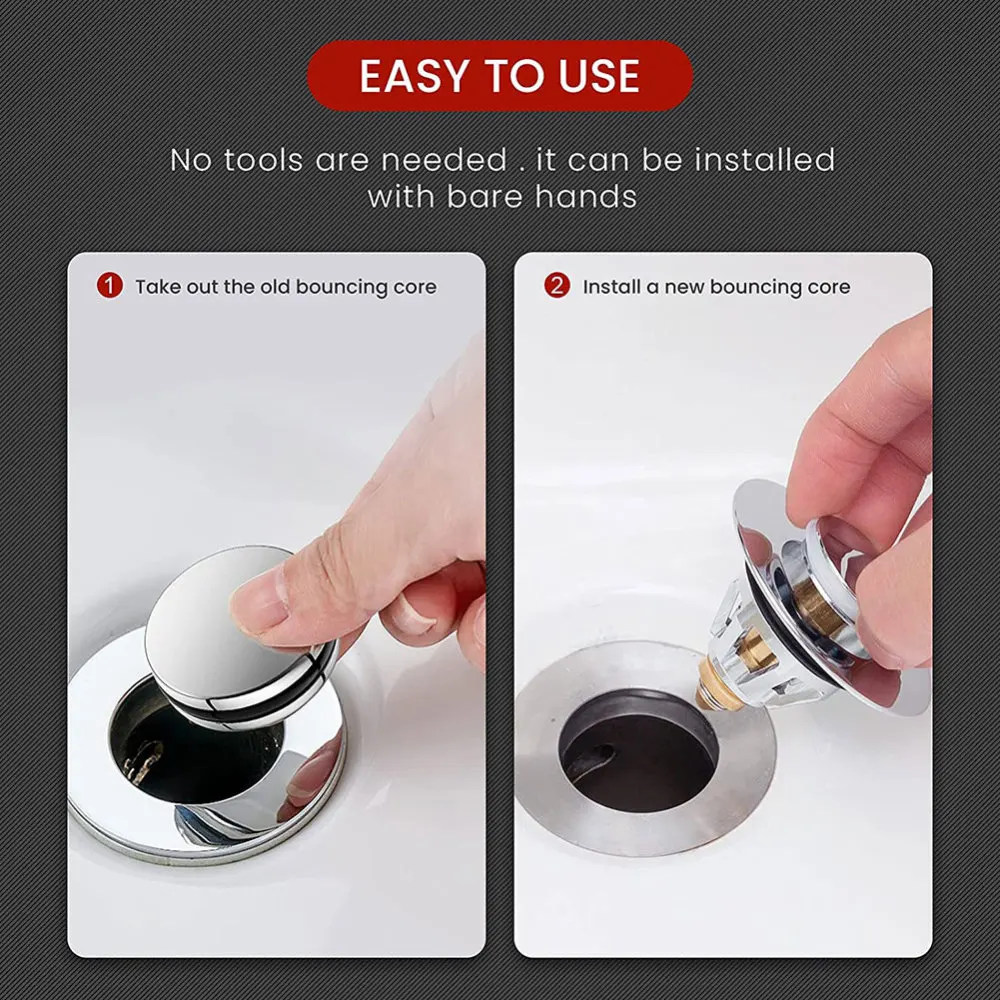 EASY TO USE

No tools are needed . it can be installed with bare hands

1 Take out the old bouncing core

2 Install a new bouncing core