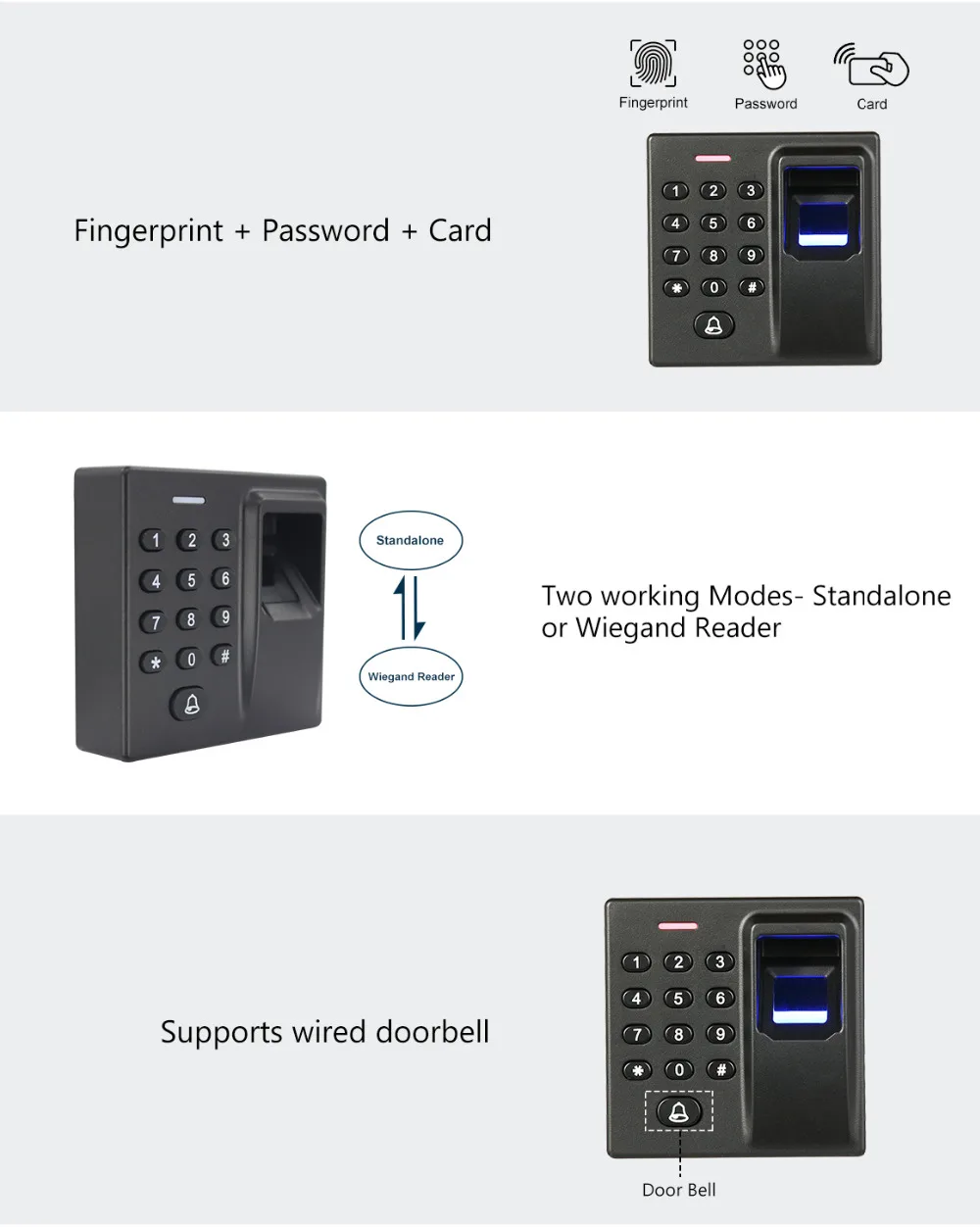 Fingerprint Password Card

Fingerprint + Password + Card

1 2 3
4 5 6
7 8 9
* 0 #

1 2 3
4 5 6
7 8 9
* 0 #

Standalone

Wiegand Reader

Two working Modes- Standalone or Wiegand Reader

Supports wired doorbell

1 2 3
4 5 6
7 8 9
* 0 #

Door Bell