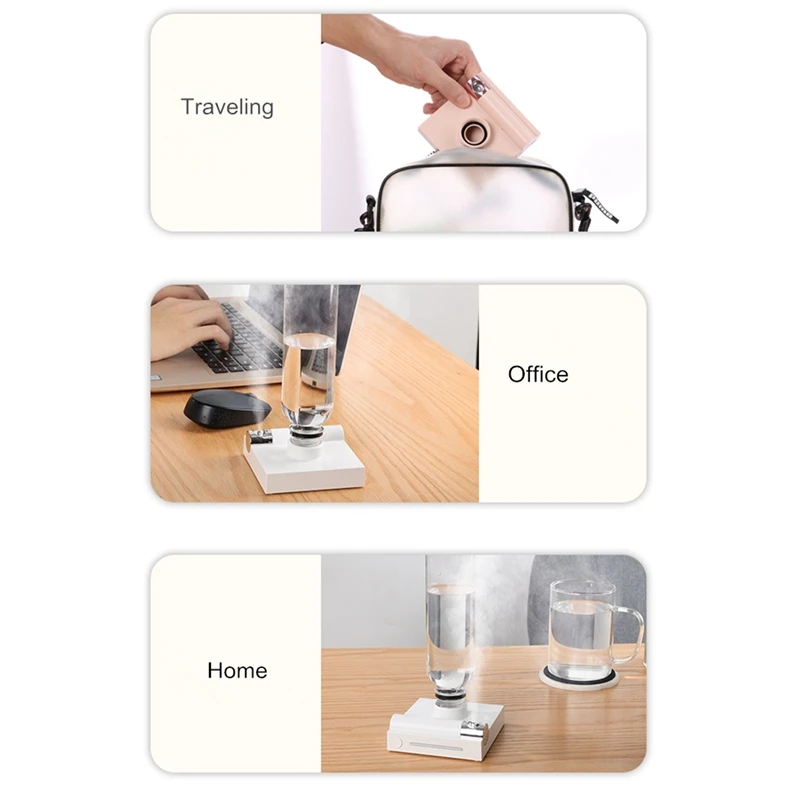 Traveling

Office

Home