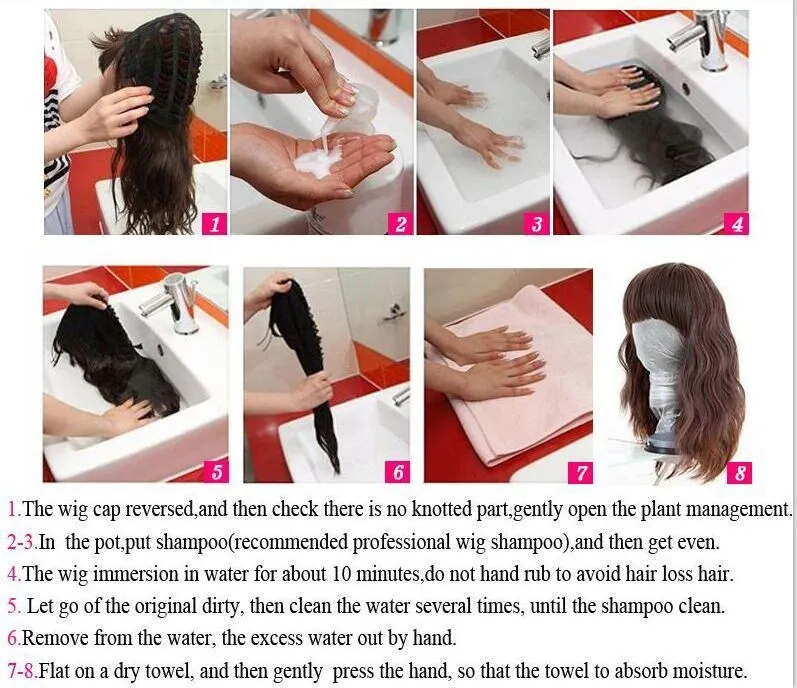 1

2

3

4

5

6

7

8

1.The wig cap reversed,and then check there is no knotted part,gently open the plant management.

2-3.In the pot,put shampoo(recommended professional wig shampoo),and then get even.

4.The wig immersion in water for about 10 minutes,do not hand rub to avoid hair loss hair.

5. Let go of the original dirty, then clean the water several times, until the shampoo clean.

6.Remove from the water, the excess water out by hand.

7-8.Flat on a dry towel, and then gently press the hand, so that the towel to absorb moisture.