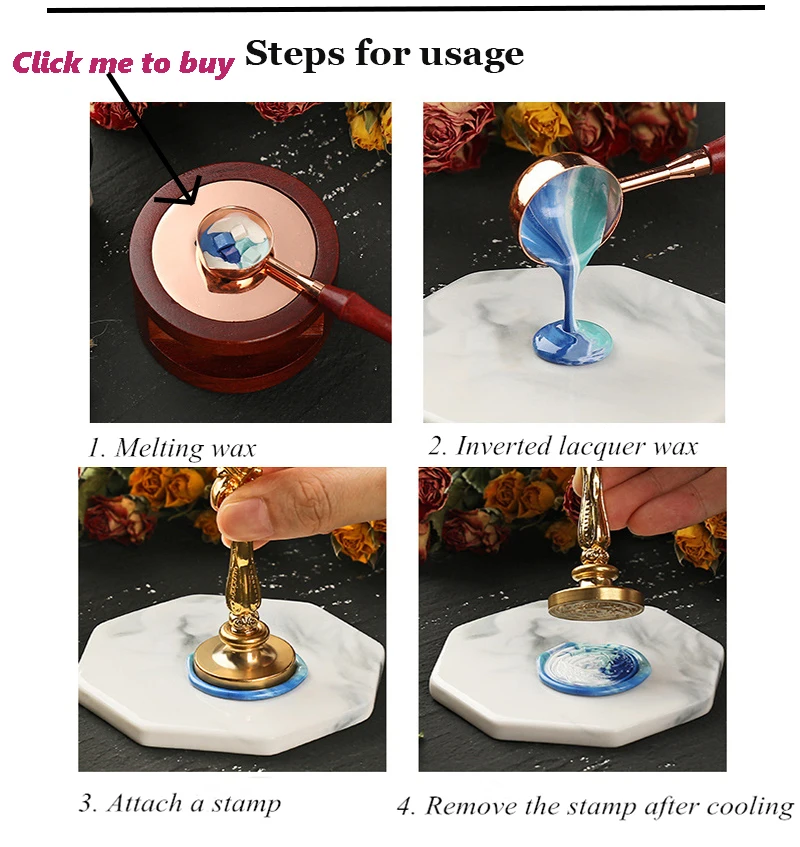 Click me to buy

Steps for usage

1. Melting wax

2. Inverted lacquer wax

3. Attach a stamp

4. Remove the stamp after cooling