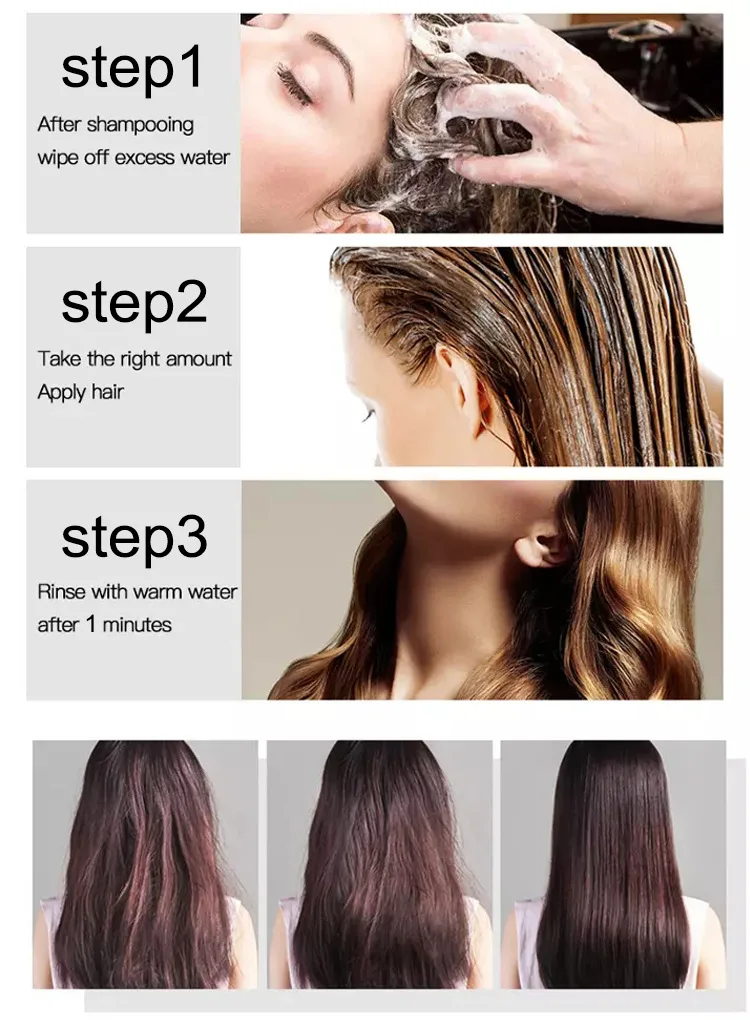 step1

After shampooing wipe off excess water

step2

Take the right amount Apply hair

step3

Rinse with warm water after 1 minutes