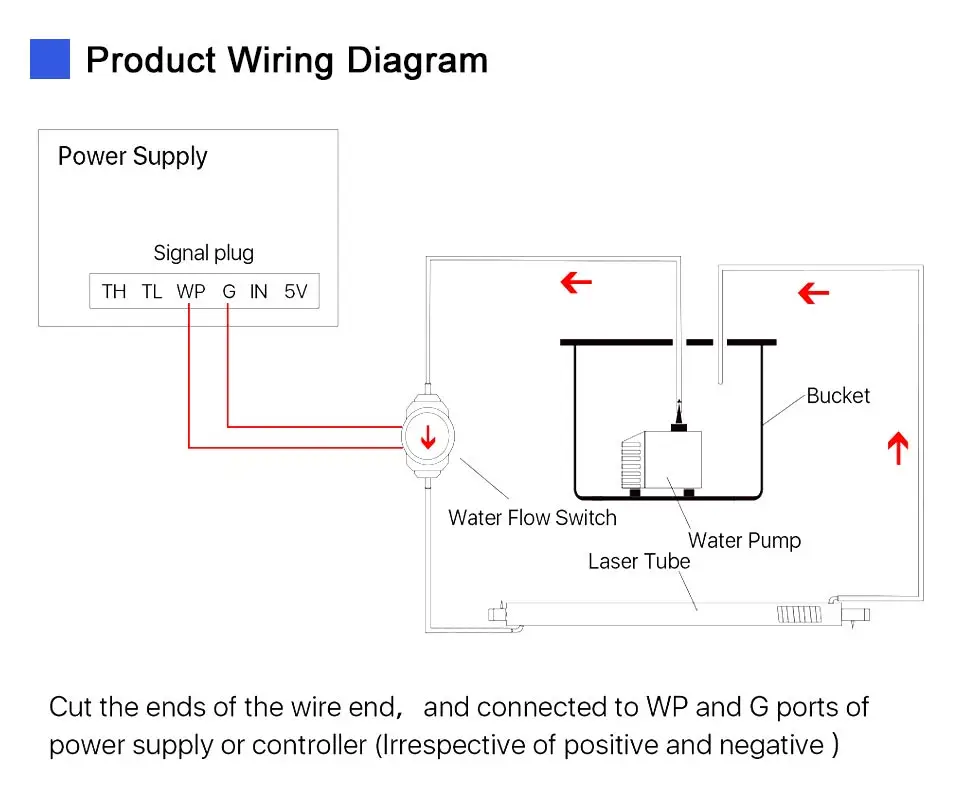 Product Wiring Diagram

Power Supply

Signal plug

TH TL WP G IN 5V

Bucket

Water Flow Switch

Water Pump

Laser Tube

Cut the ends of the wire end， and connected to WP and G ports of power supply or controller (Irrespective of positive and negative )