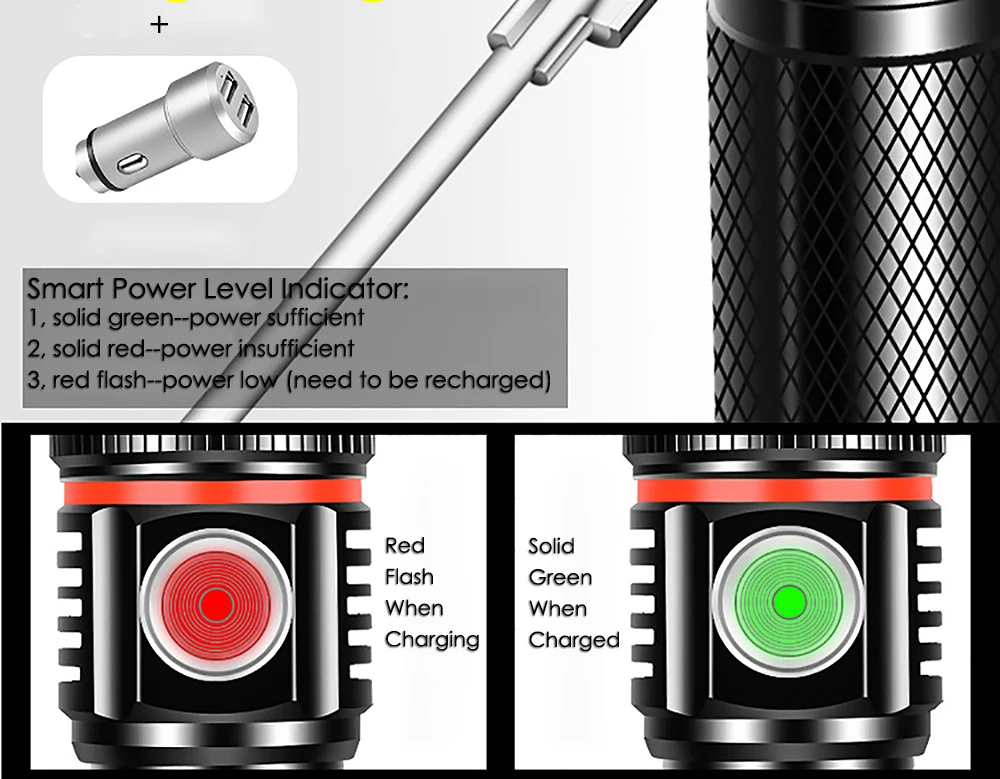 +

Smart Power Level Indicator:
1, solid green--power sufficient
2, solid red--power insufficient
3, red flash--power low (need to be recharged)

Red Flash When Charging

Solid Green When Charged