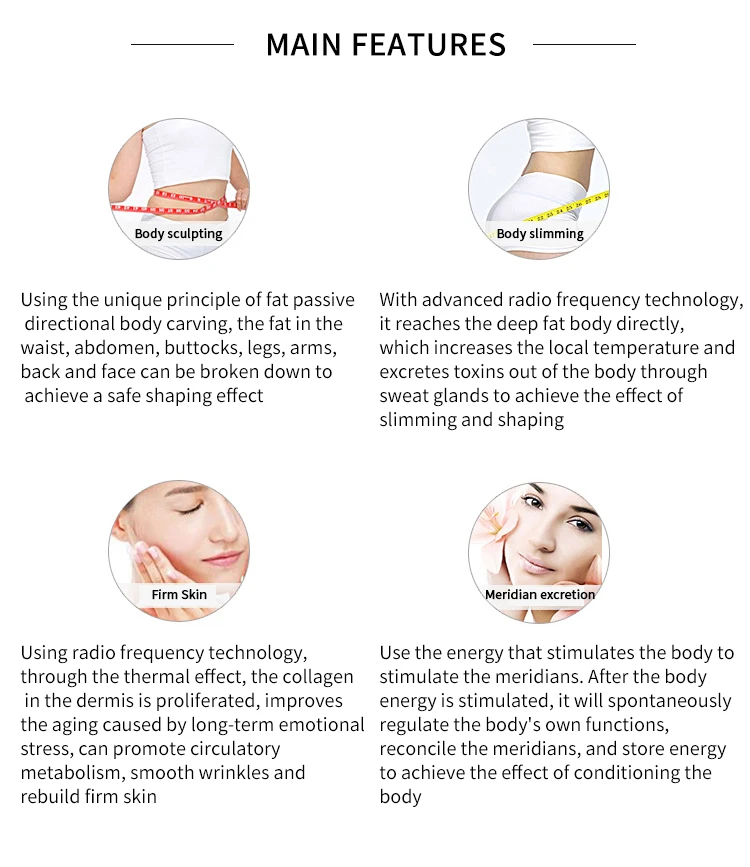 MAIN FEATURES

Body sculpting

Using the unique principle of fat passive directional body carving, the fat in the waist, abdomen, buttocks, legs, arms, back and face can be broken down to achieve a safe shaping effect

Body slimming

With advanced radio frequency technology, it reaches the deep fat body directly, which increases the local temperature and excretes toxins out of the body through sweat glands to achieve the effect of slimming and shaping

Firm Skin

Using radio frequency technology, through the thermal effect, the collagen in the dermis is proliferated, improves the aging caused by long-term emotional stress, can promote circulatory metabolism, smooth wrinkles and rebuild firm skin

Meridian excretion

Use the energy that stimulates the body to stimulate the meridians. After the body energy is stimulated, it will spontaneously regulate the body's own functions, reconcile the meridians, and store energy to achieve the effect of conditioning the body