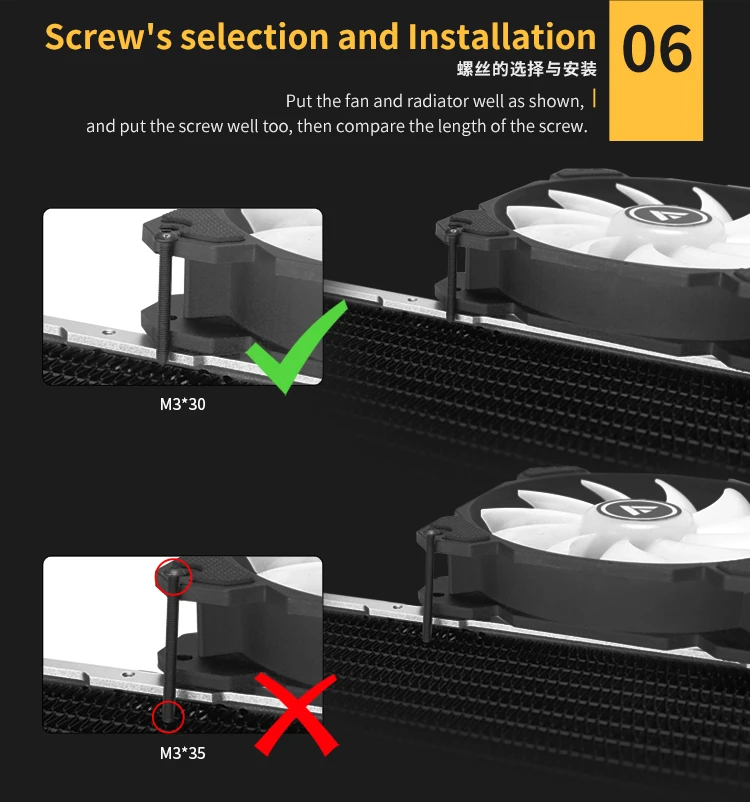 Screw's selection and Installation

06

螺丝的选择与安装

Put the fan and radiator well as shown, and put the screw well too, then compare the length of the screw.

M3*30

M3*35