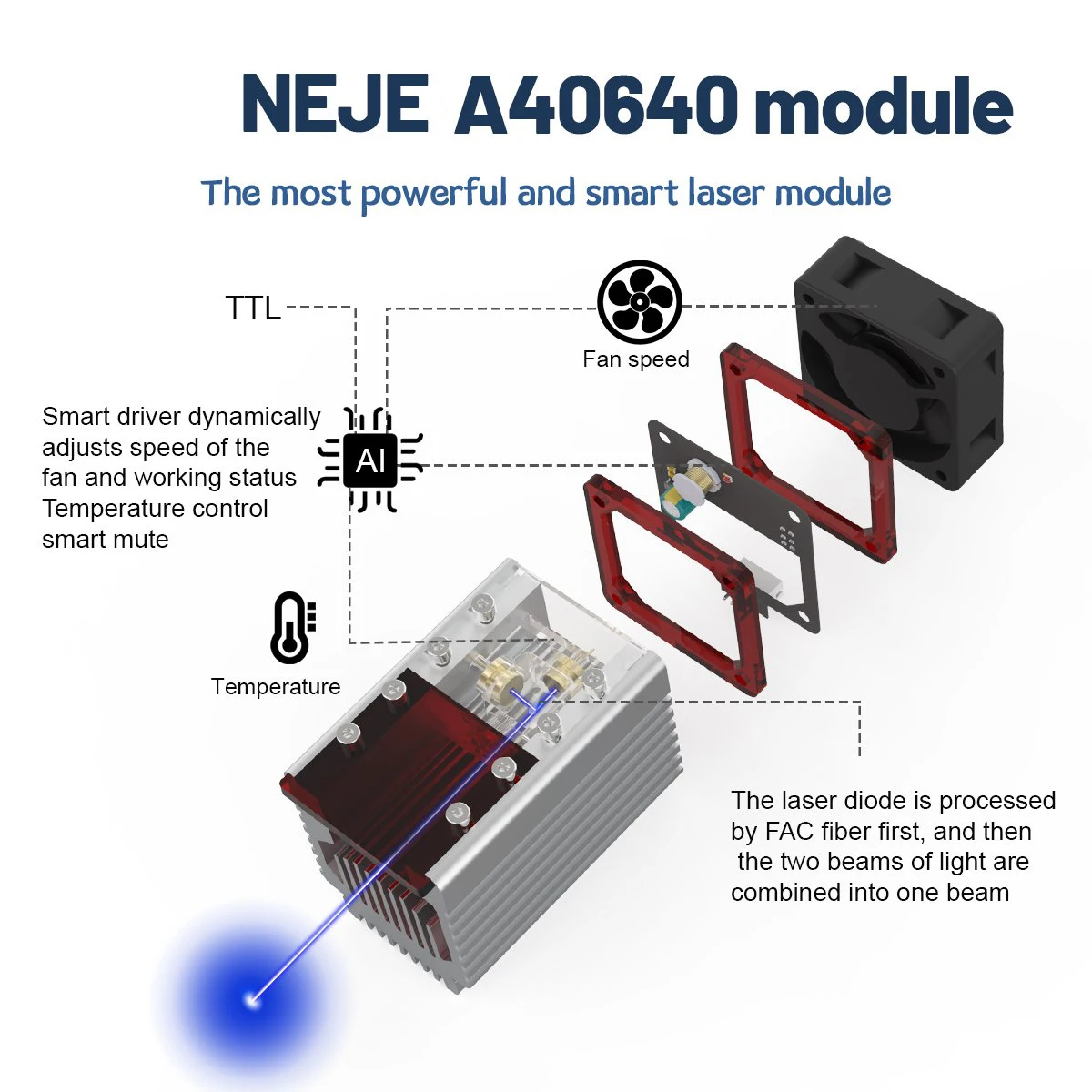 NEJE A40640 module

The most powerful and smart laser module

TTL

Fan speed

Smart driver dynamically adjusts speed of the fan and working status Temperature control smart mute

AI

Temperature

The laser diode is processed by FAC fiber first, and then the two beams of light are combined into one beam