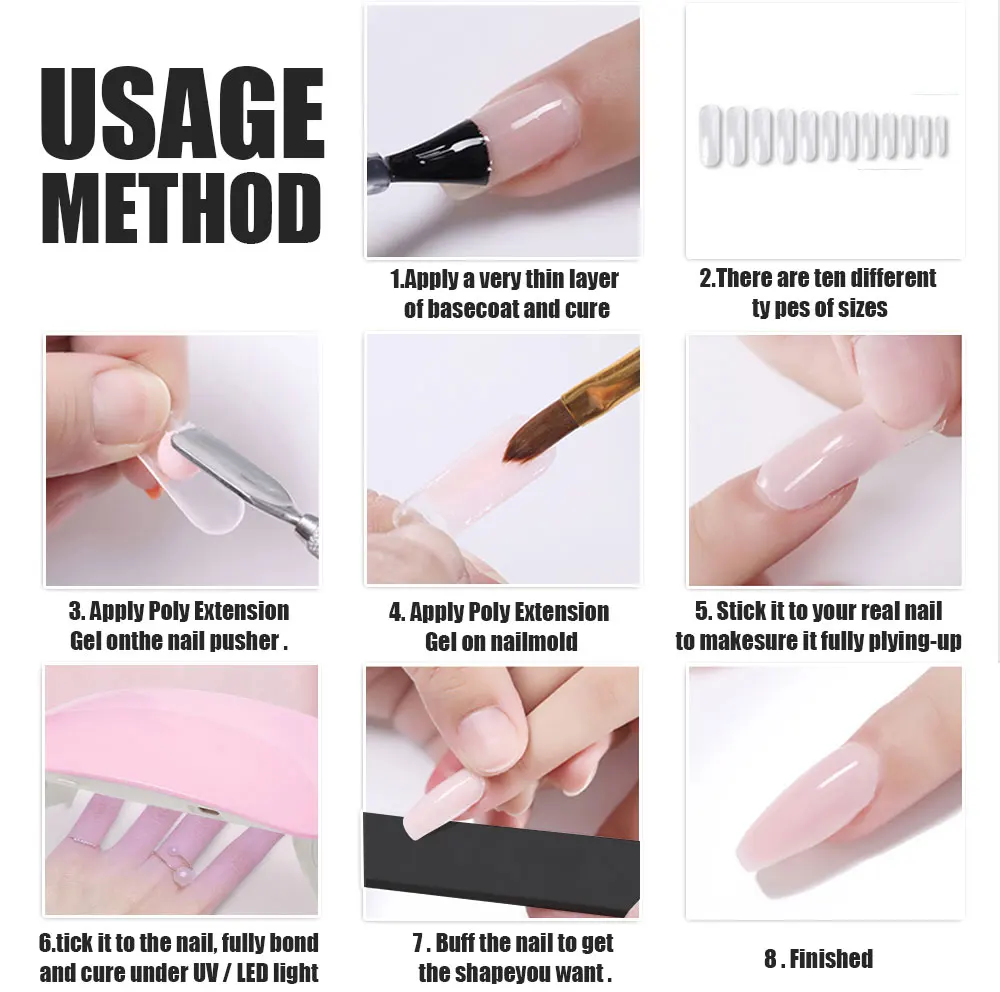 USAGE METHOD

1.Apply a very thin layer of basecoat and cure

2.There are ten different ty pes of sizes

3. Apply Poly Extension Gel onthe nail pusher .

4. Apply Poly Extension Gel on nailmold

5. Stick it to your real nail to makesure it fully plying-up

6.tick it to the nail, fully bond and cure under UV / LED light

7 . Buff the nail to get the shapeyou want .

8 . Finished