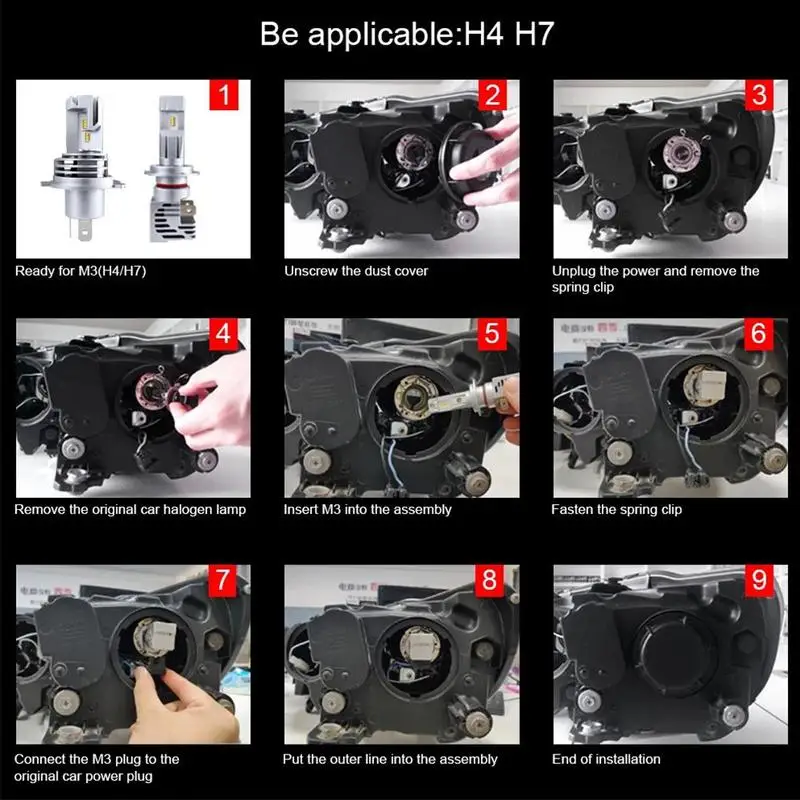 Be applicable:H4 H7

1
Ready for M3(H4/H7)

2
Unscrew the dust cover

3
Unplug the power and remove the spring clip

4
Remove the original car halogen lamp

5
Insert M3 into the assembly

6
Fasten the spring clip

7
Connect the M3 plug to the original car power plug

8
Put the outer line into the assembly

9
End of installation