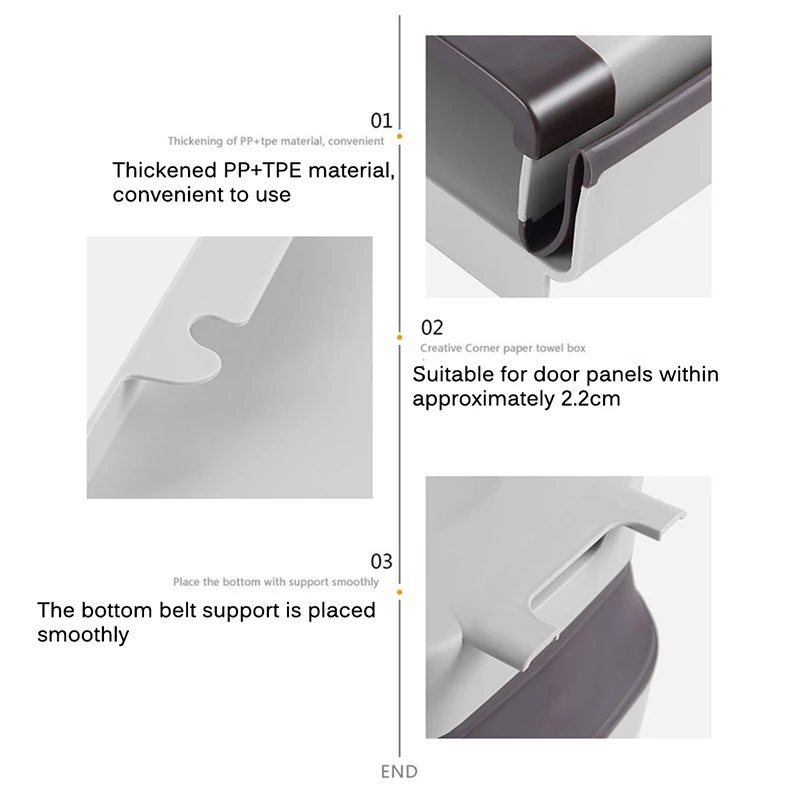 01
Thickening of PP+tpe material, convenient

Thickened PP+TPE material, convenient to use

02
Creative Corner paper towel box

Suitable for door panels within approximately 2.2cm

03
Place the bottom with support smoothly

The bottom belt support is placed smoothly

END