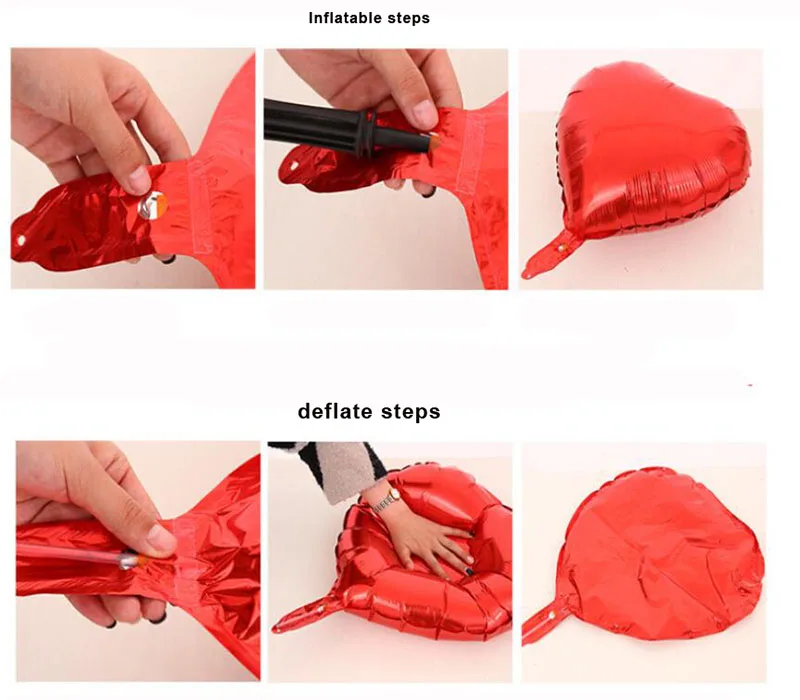 Inflatable steps

deflate steps