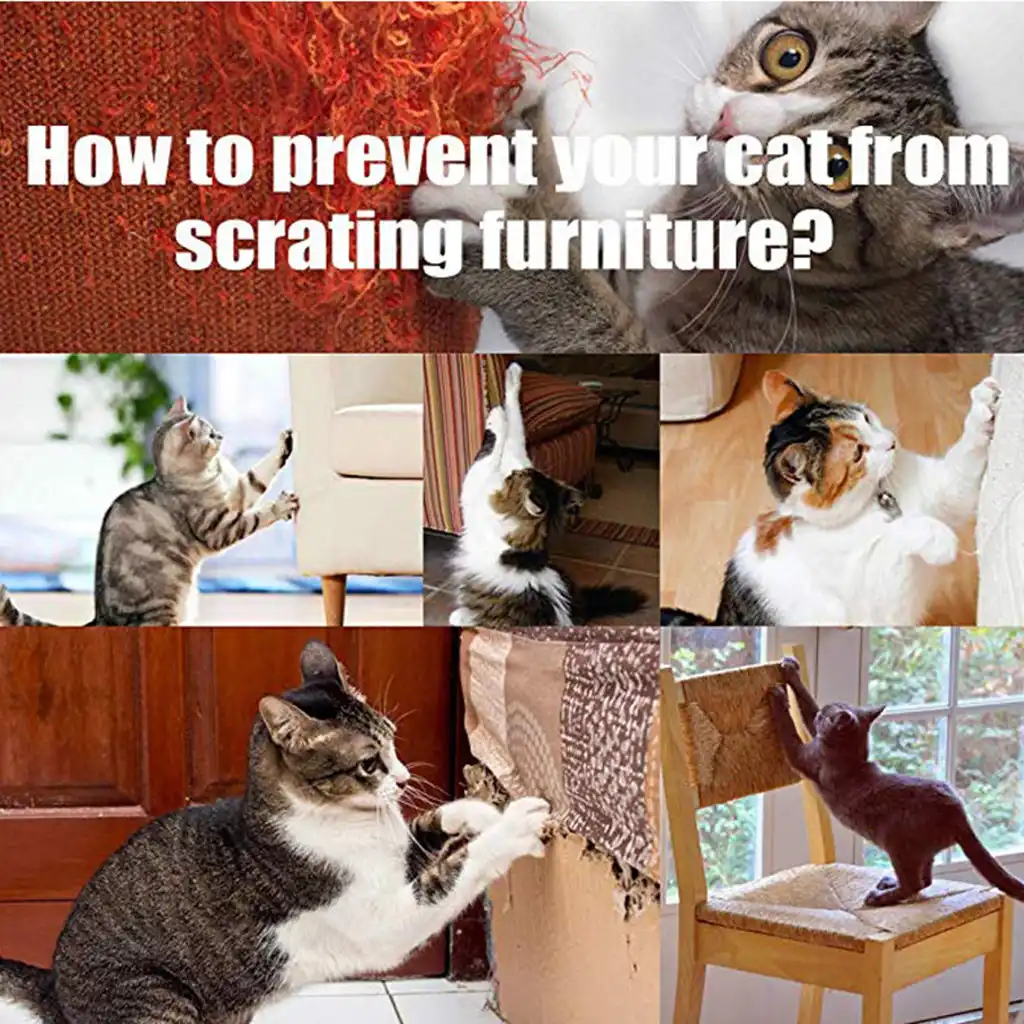 How to prevent your cat from scrating furniture?