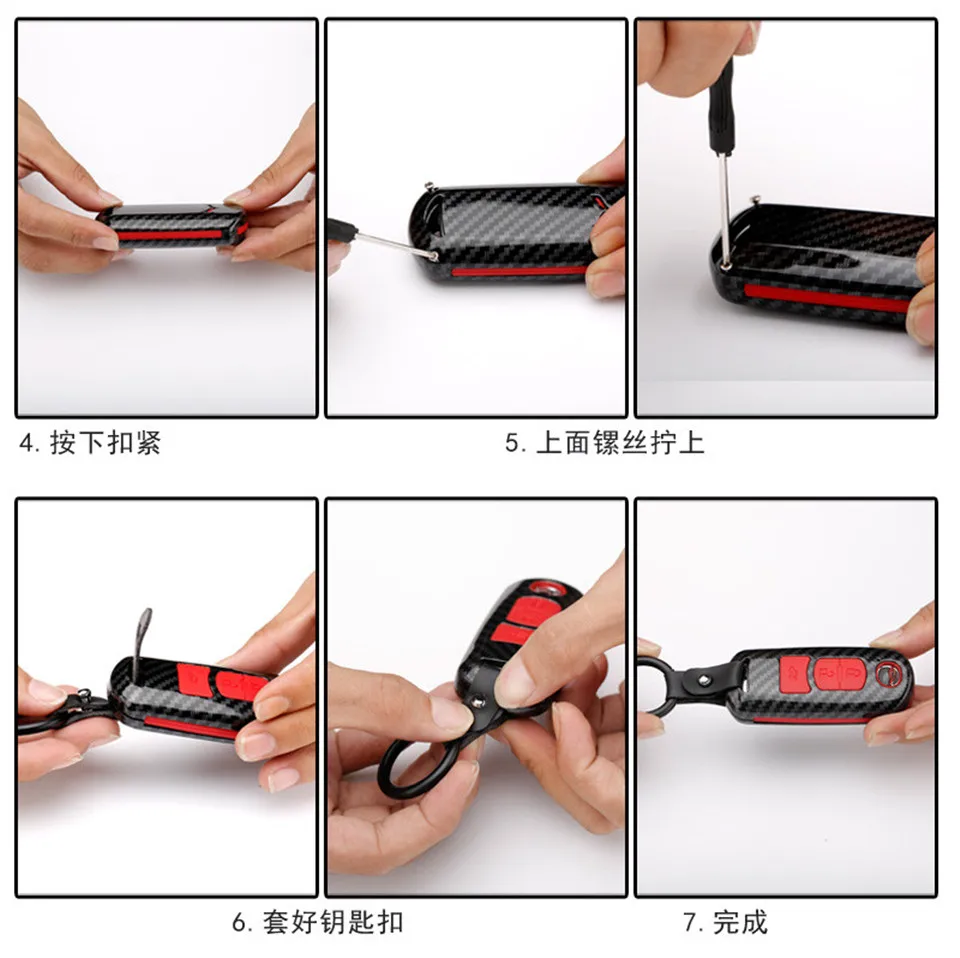 4. 按下扣紧

5. 上面镙丝拧上

6. 套好钥匙扣

7. 完成