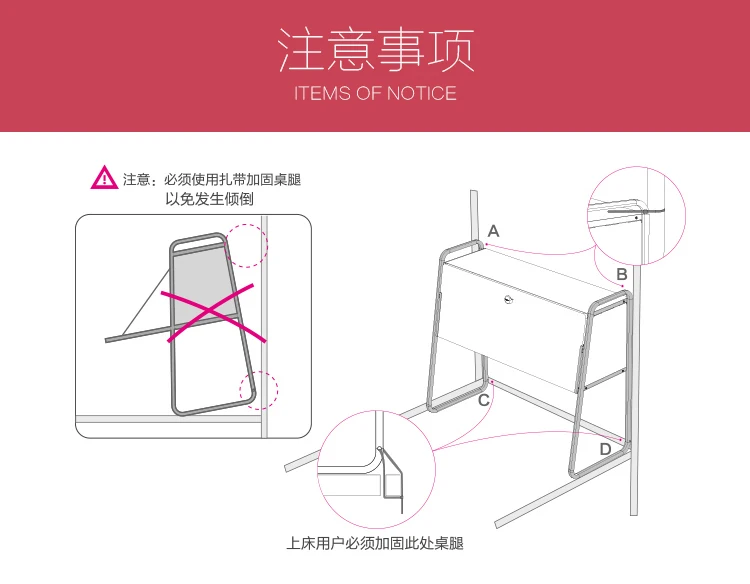 注意事项
ITEMS OF NOTICE

注意：必须使用扎带加固桌腿
以免发生倾倒

A

B

C

D

上床用户必须加固此处桌腿