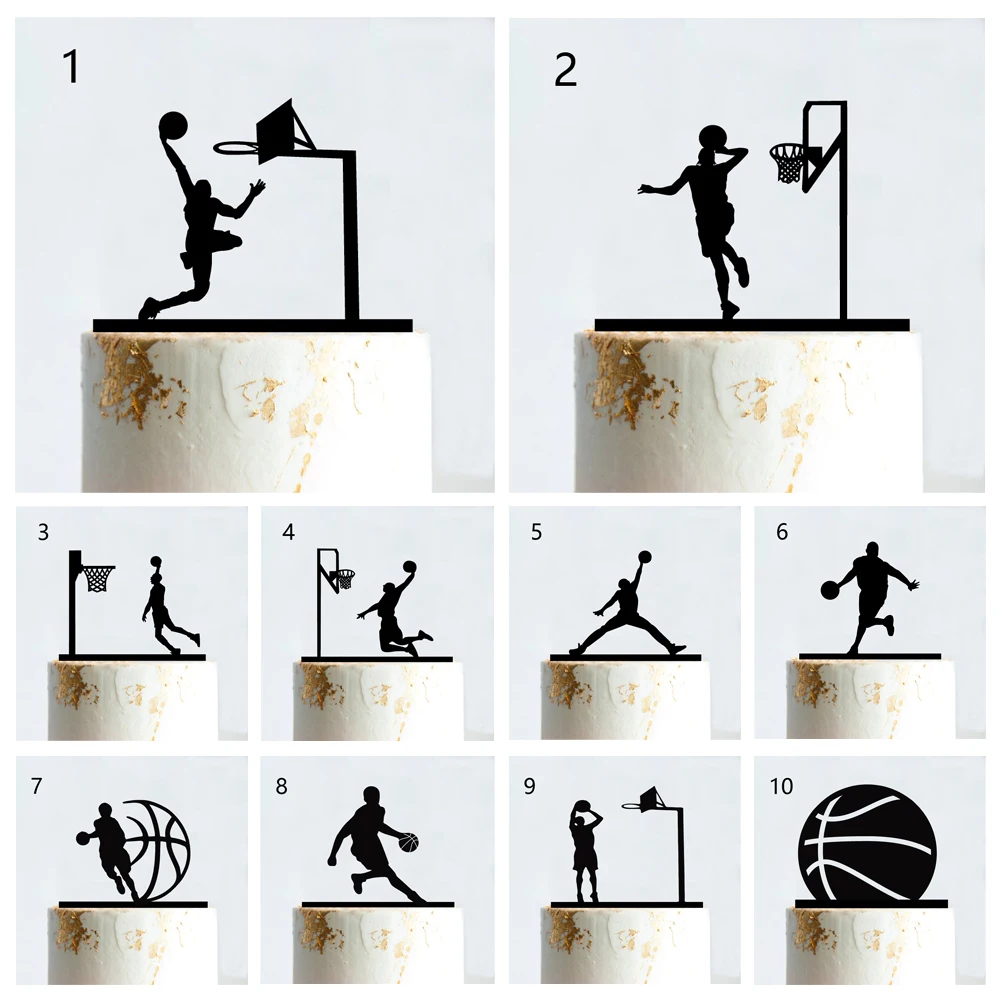 1

2

3

4

5

6

7

8

9

10