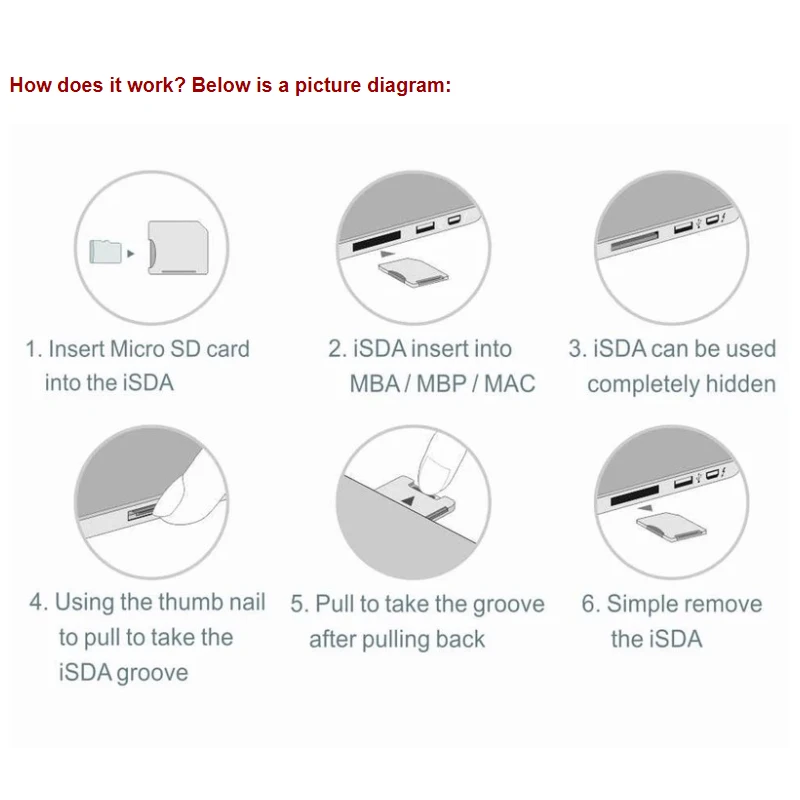 How does it work? Below is a picture diagram:

1. Insert Micro SD card into the iSDA

2. iSDA insert into MBA / MBP / MAC

3. iSDA can be used completely hidden

4. Using the thumb nail to pull to take the iSDA groove

5. Pull to take the groove after pulling back

6. Simple remove the iSDA