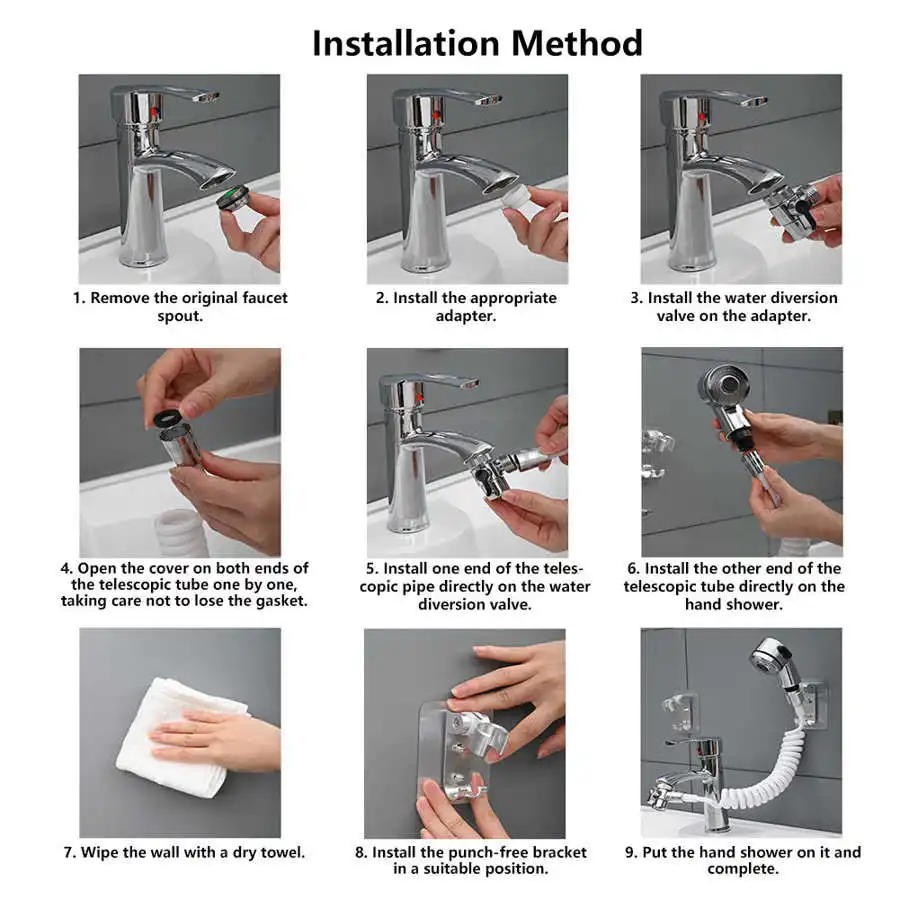 Installation Method

1. Remove the original faucet spout.

2. Install the appropriate adapter.

3. Install the water diversion valve on the adapter.

4. Open the cover on both ends of the telescopic tube one by one, taking care not to lose the gasket.

5. Install one end of the telescopic pipe directly on the water diversion valve.

6. Install the other end of the telescopic tube directly on the hand shower.

7. Wipe the wall with a dry towel.

8. Install the punch-free bracket in a suitable position.

9. Put the hand shower on it and complete.