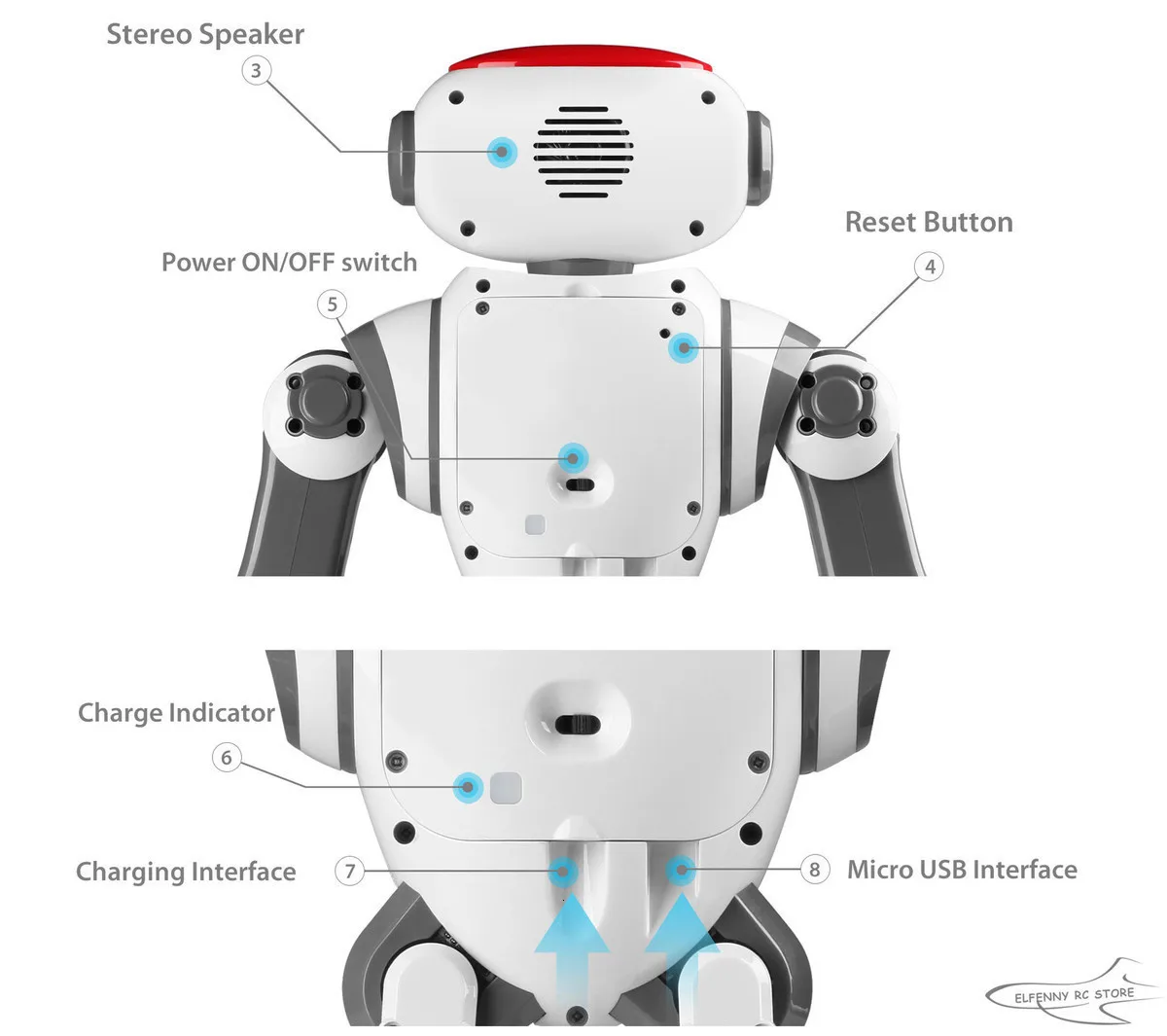 Stereo Speaker
3

Reset Button
4

Power ON/OFF switch
5

Charge Indicator
6

Charging Interface
7

8
Micro USB Interface

ELFENNY RC STORE