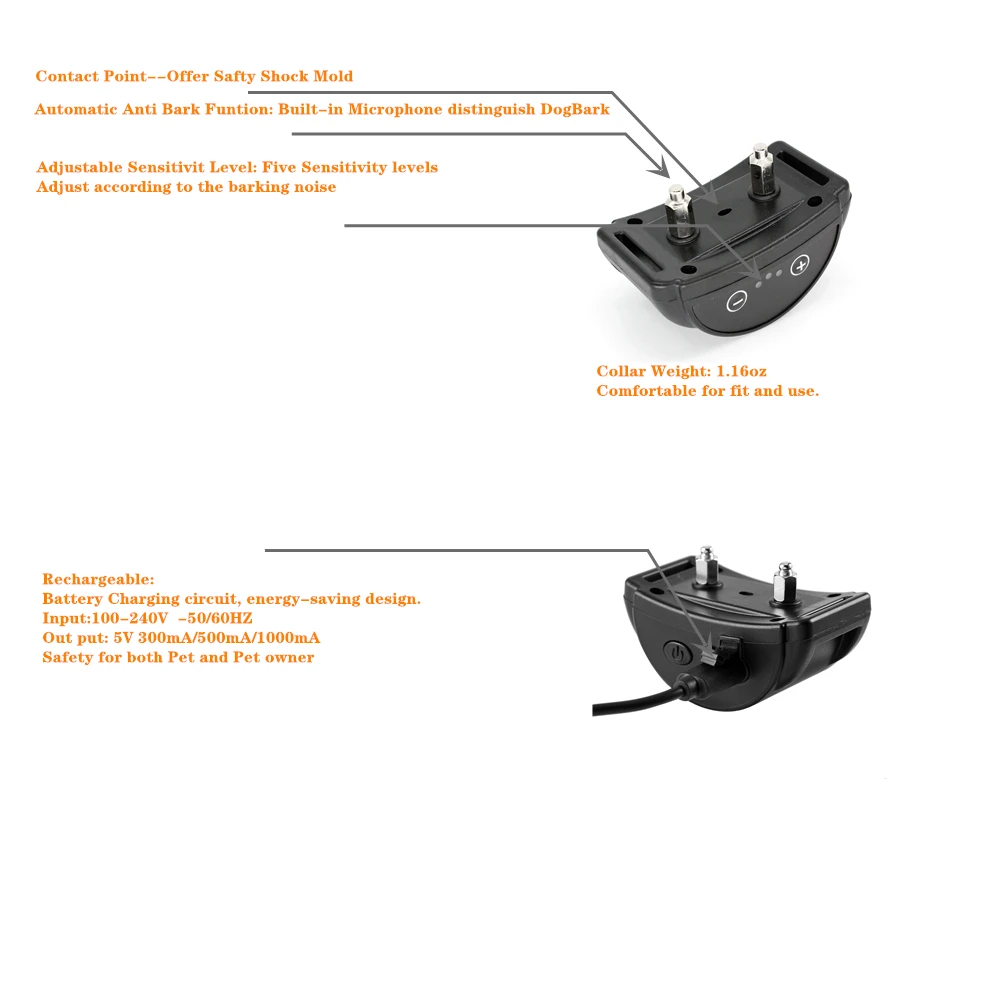 Contact Point--Offer Safty Shock Mold

Automatic Anti Bark Funtion: Built-in Microphone distinguish DogBark

Adjustable Sensitivit Level: Five Sensitivity levels
Adjust according to the barking noise

Collar Weight: 1.16oz
Comfortable for fit and use.

Rechargeable:
Battery Charging circuit, energy-saving design.
Input:100-240V -50/60HZ
Out put: 5V 300mA/500mA/1000mA
Safety for both Pet and Pet owner