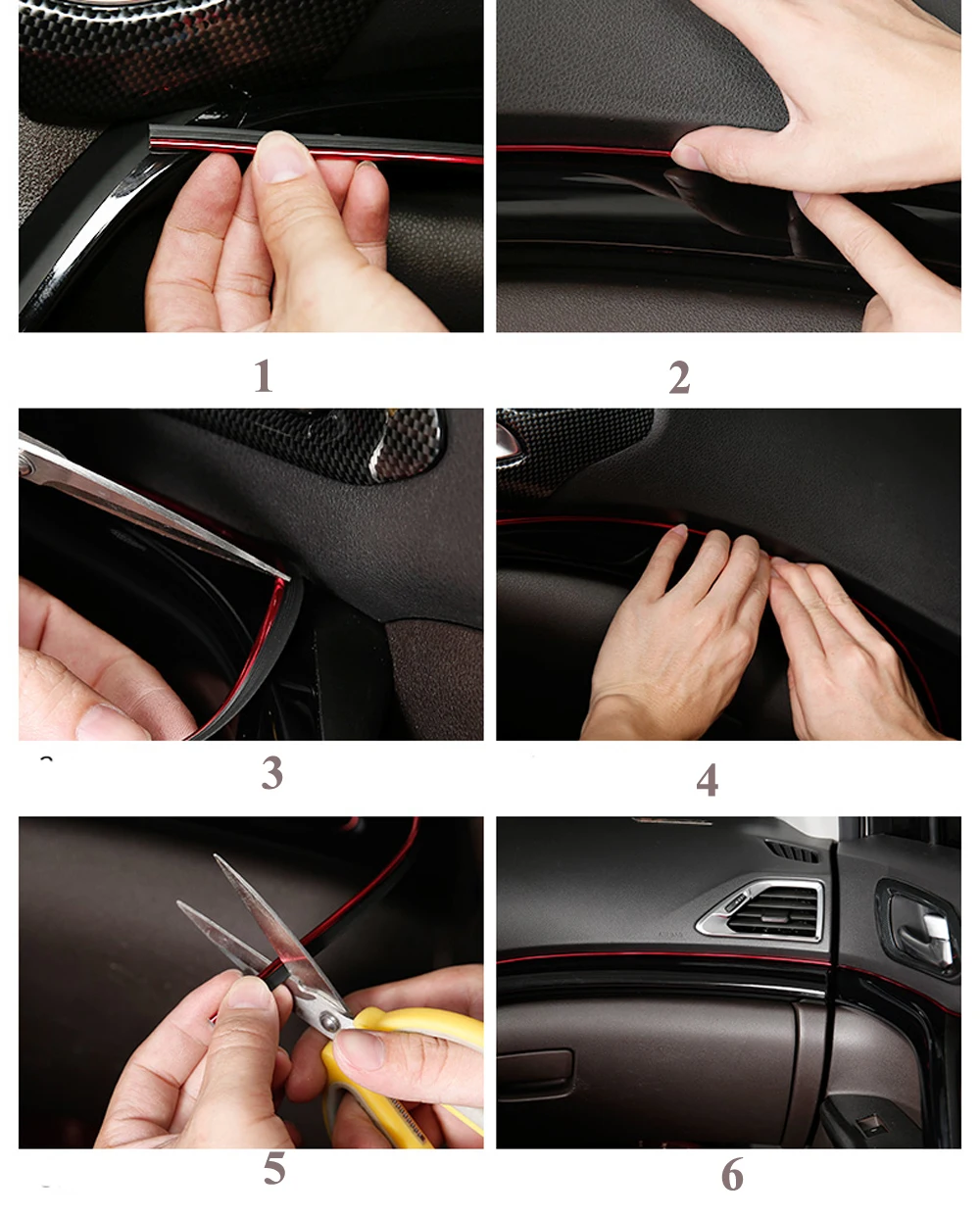 1

2

3

4

5

6