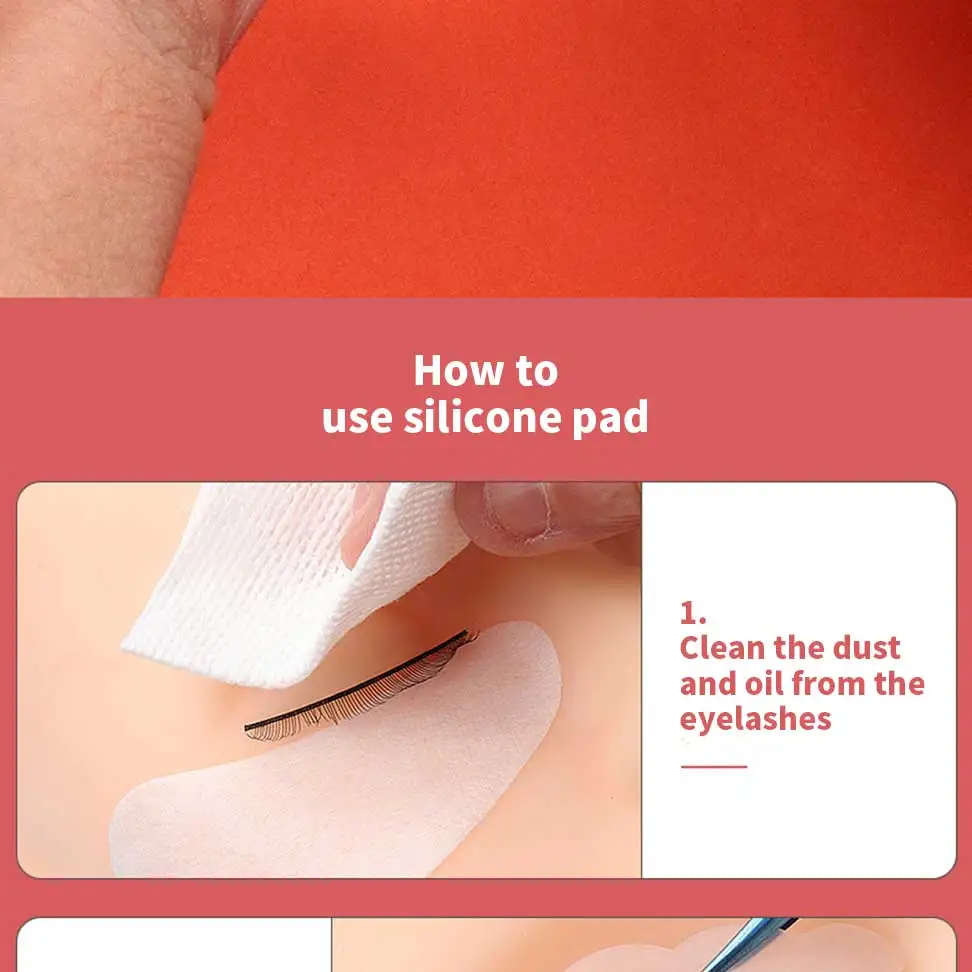 How to use silicone pad

1.
Clean the dust and oil from the eyelashes