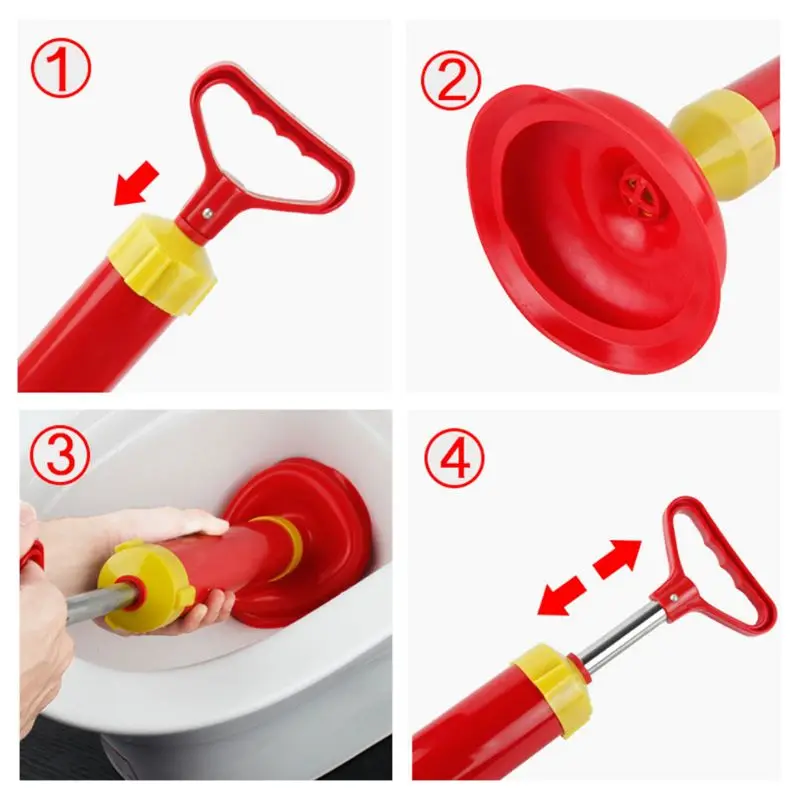 ①
②
③
④