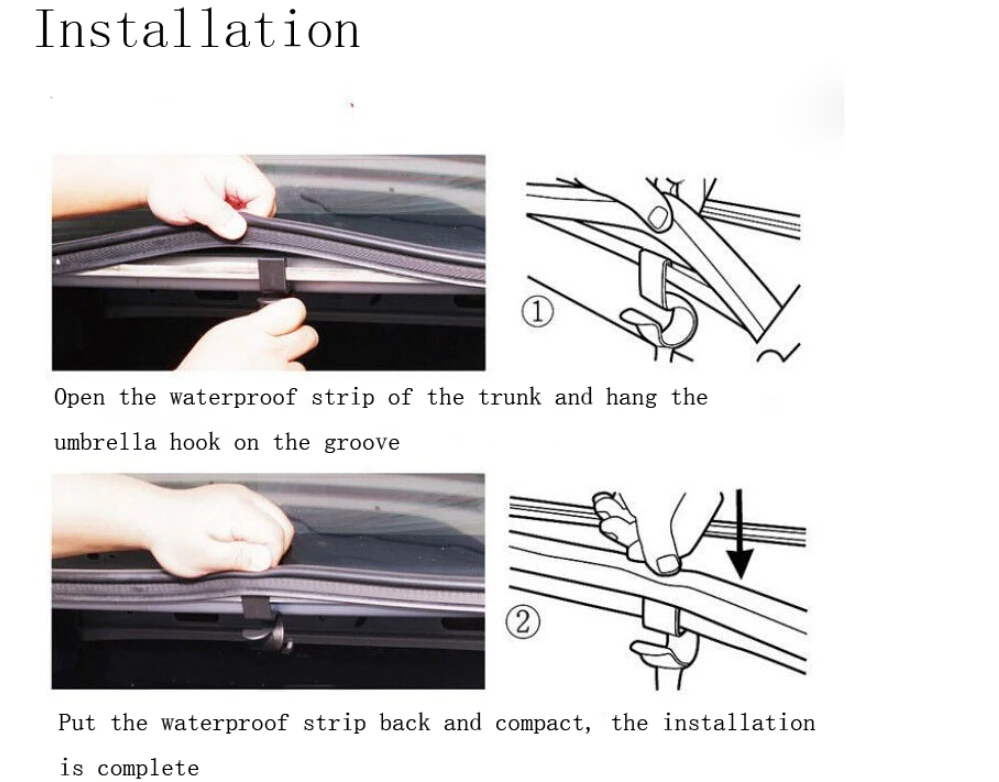 Installation

①

Open the waterproof strip of the trunk and hang the umbrella hook on the groove

②

Put the waterproof strip back and compact, the installation is complete