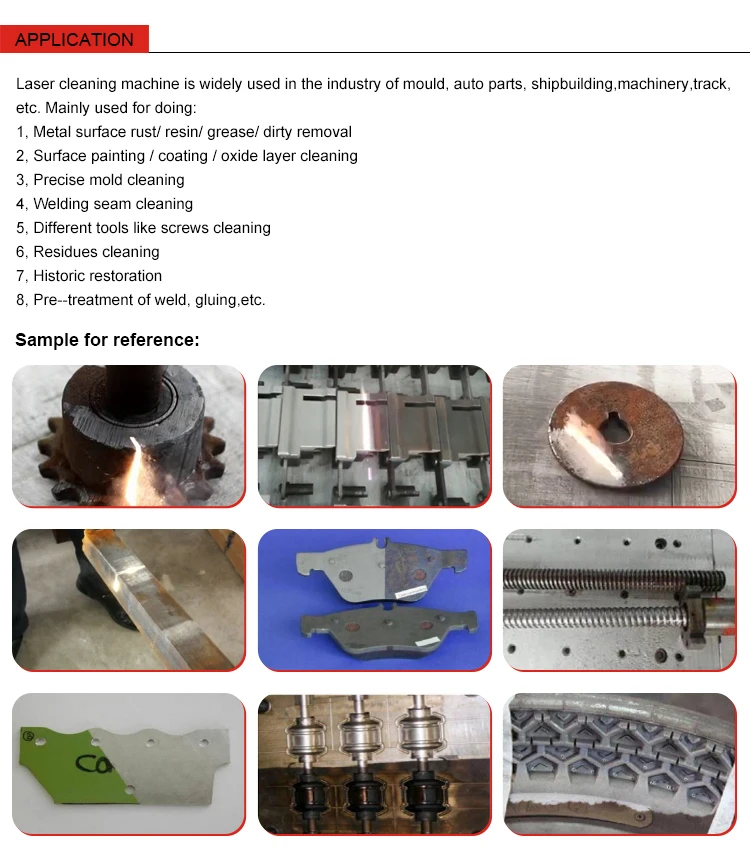 APPLICATION

Laser cleaning machine is widely used in the industry of mould, auto parts, shipbuilding,machinery,track, etc. Mainly used for doing:
1, Metal surface rust/ resin/ grease/ dirty removal
2, Surface painting / coating / oxide layer cleaning
3, Precise mold cleaning
4, Welding seam cleaning
5, Different tools like screws cleaning
6, Residues cleaning
7, Historic restoration
8, Pre--treatment of weld, gluing,etc.

Sample for reference:

Co