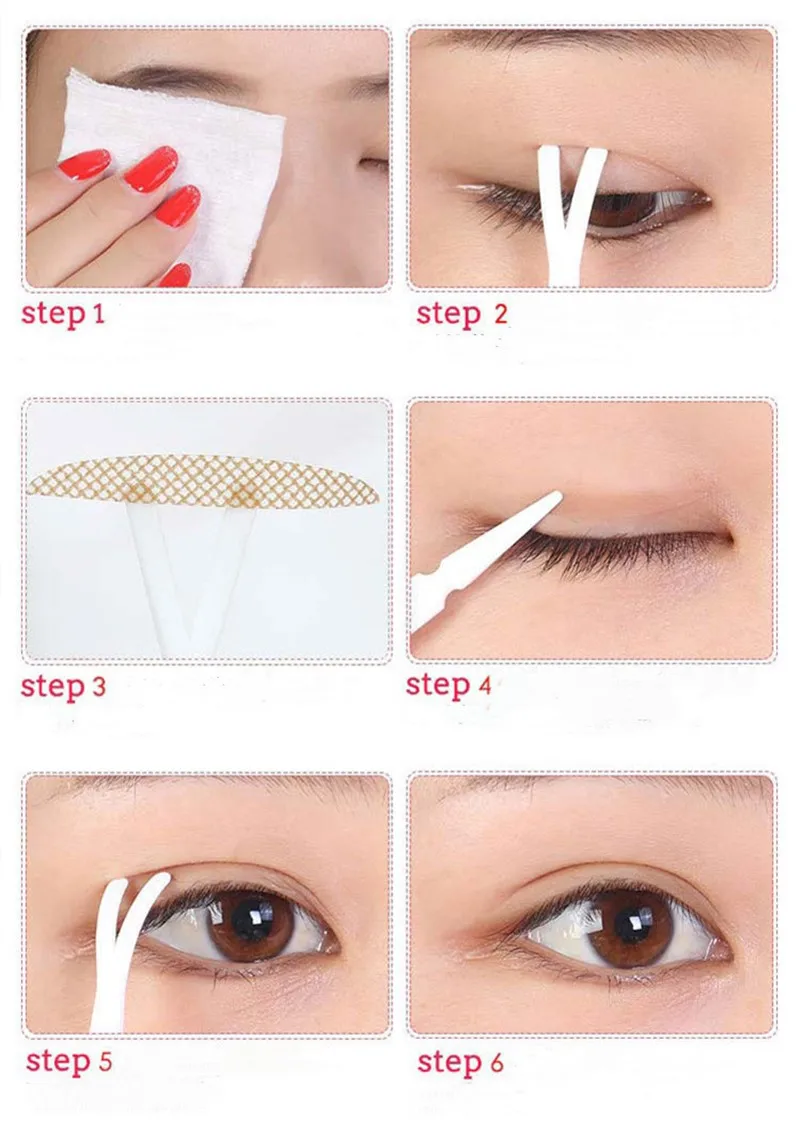 step 1

step 2

step 3

step 4

step 5

step 6