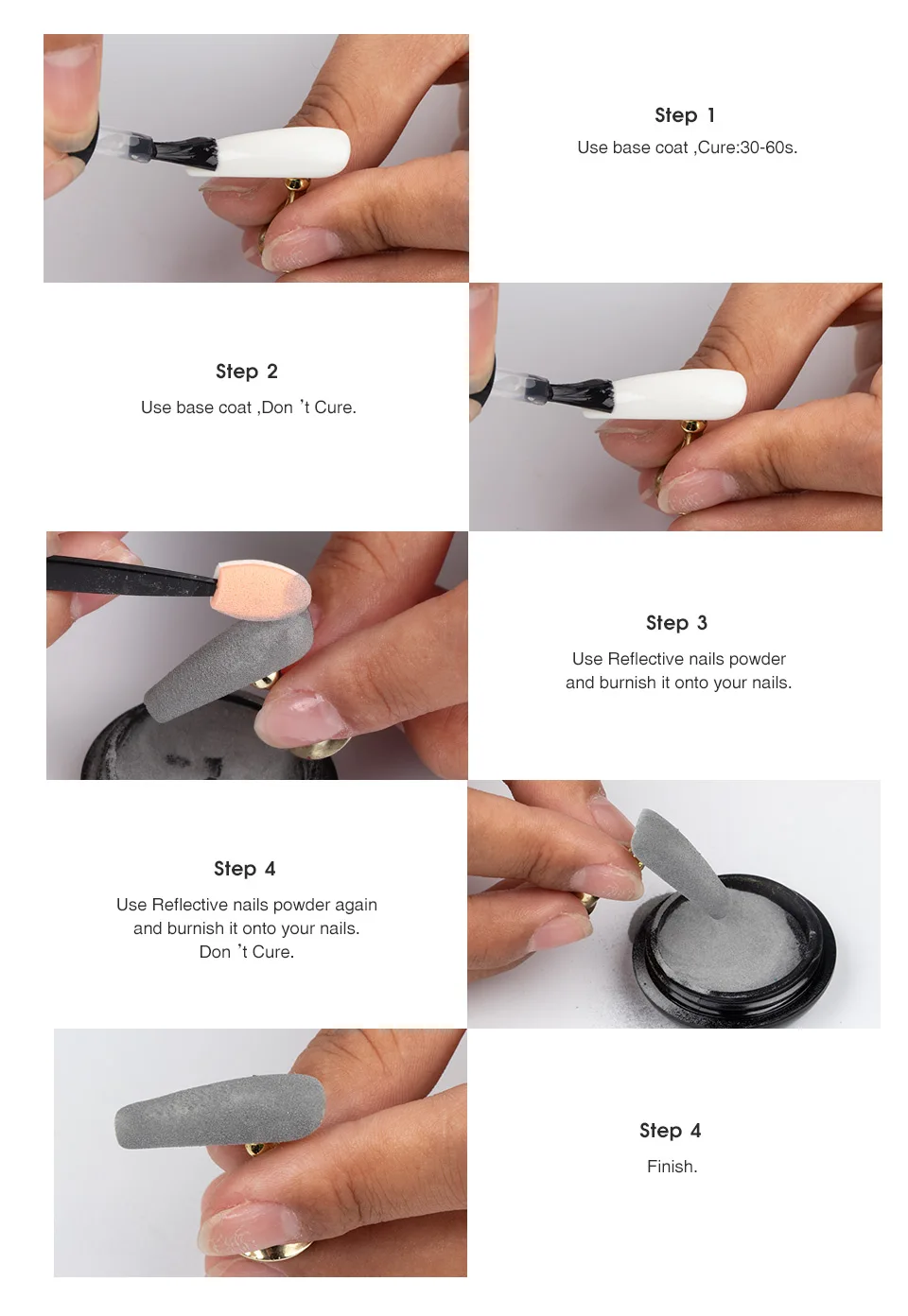 Step 1

Use base coat ,Cure:30-60s.

Step 2

Use base coat ,Don 't Cure.

Step 3

Use Reflective nails powder and burnish it onto your nails.

Step 4

Use Reflective nails powder again and burnish it onto your nails. Don 't Cure.

Step 4

Finish.