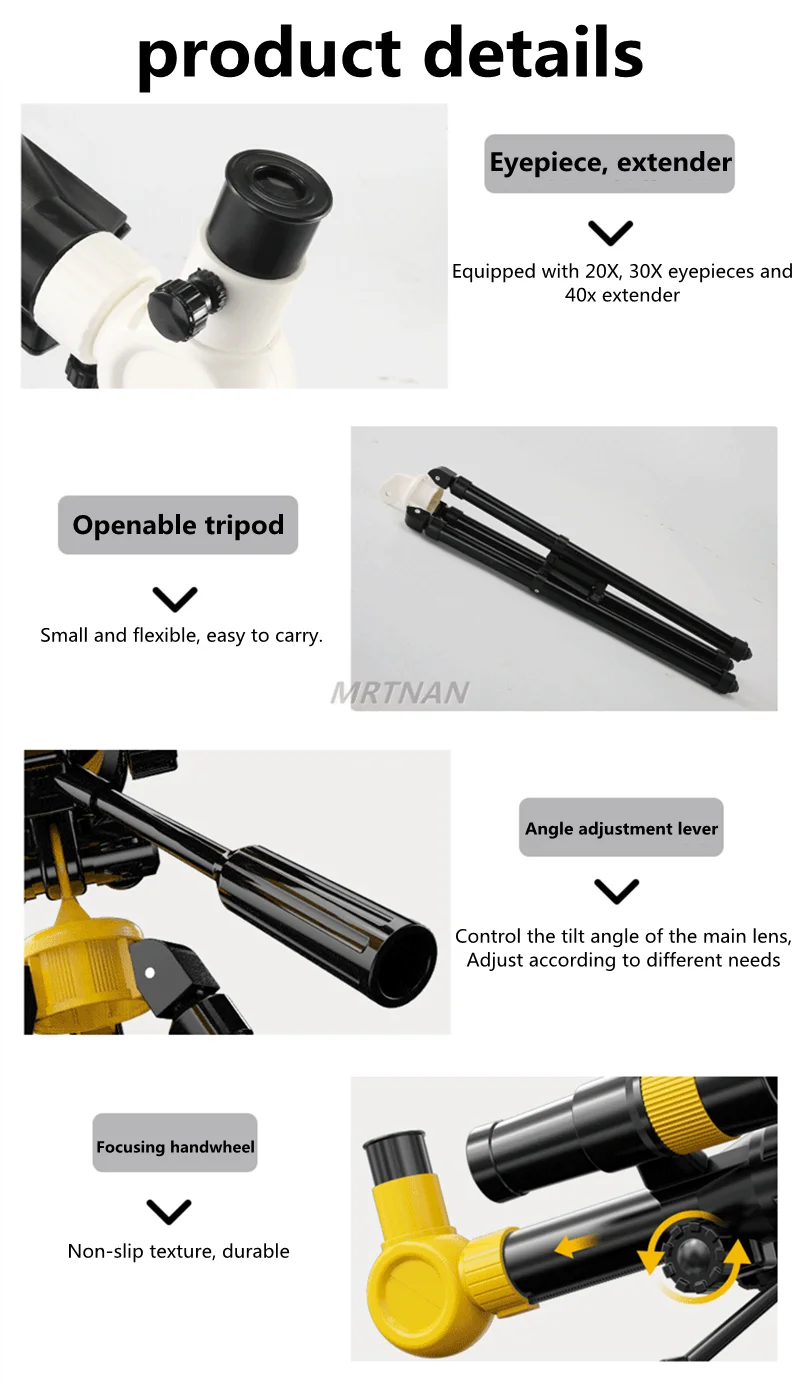 product details

Eyepiece, extender

Equipped with 20X, 30X eyepieces and 40x extender

Openable tripod

Small and flexible, easy to carry.

MRTNAN

Angle adjustment lever

Control the tilt angle of the main lens, Adjust according to different needs

Focusing handwheel

Non-slip texture, durable