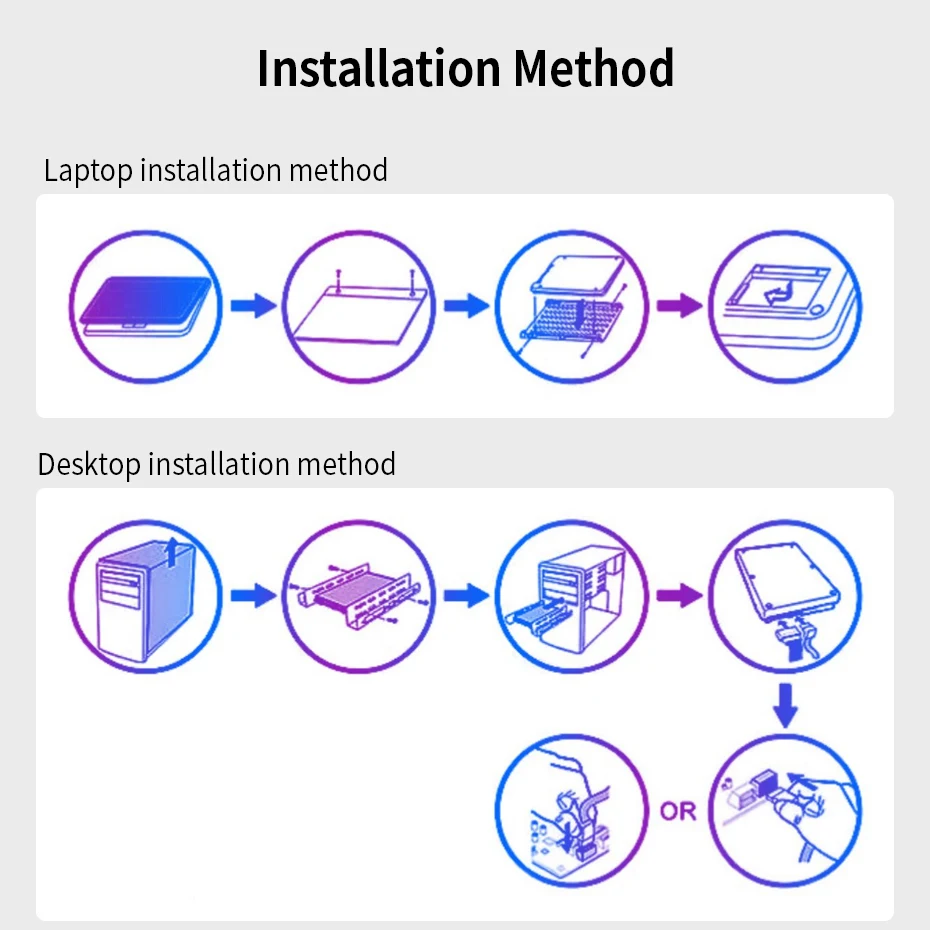 Installation Method

Laptop installation method

Desktop installation method

OR