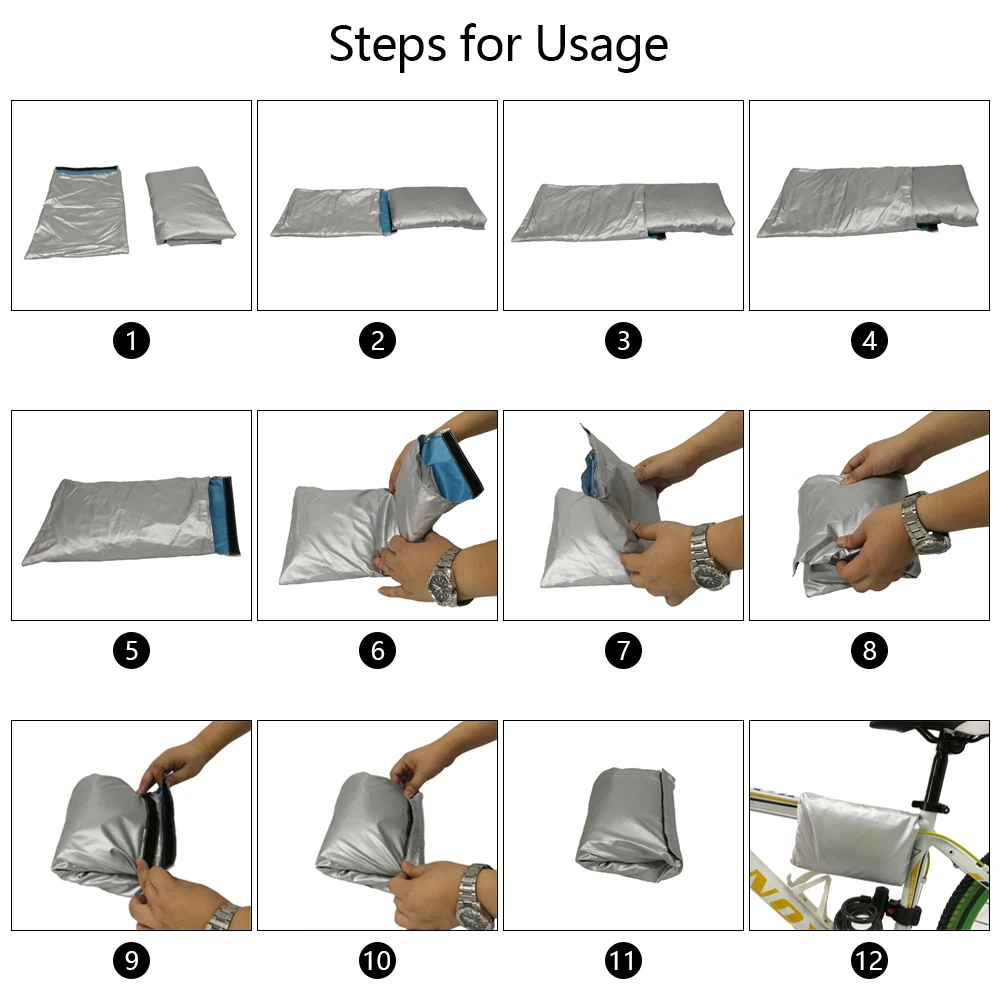 Steps for Usage

1 2 3 4

5 6 7 8

9 10 11 12