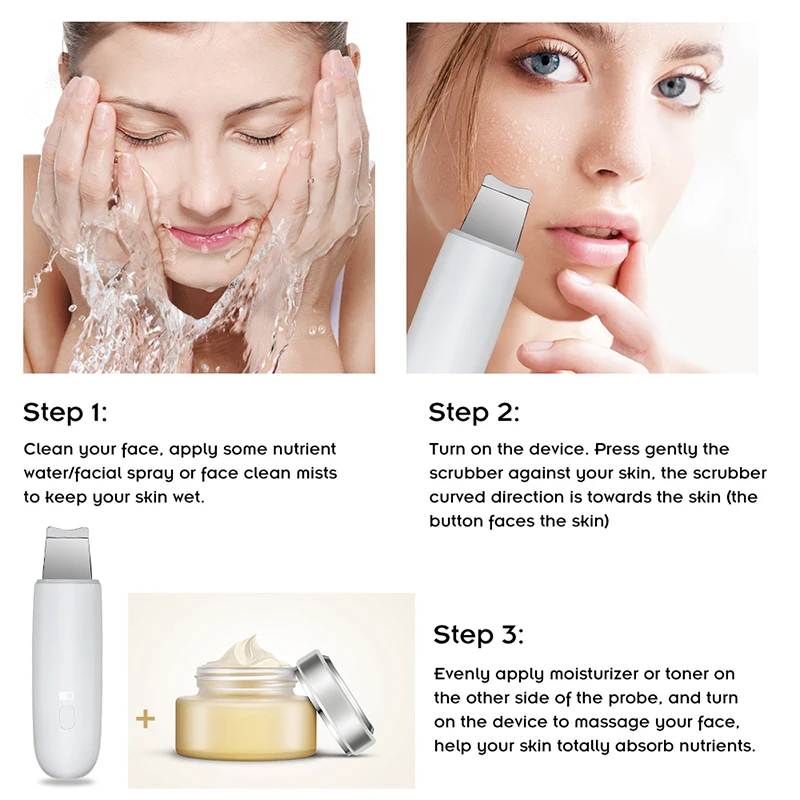 Step 1:

Clean your face, apply some nutrient water/facial spray or face clean mists to keep your skin wet.

Step 2:

Turn on the device. Press gently the scrubber against your skin, the scrubber curved direction is towards the skin (the button faces the skin)

+

Step 3:

Evenly apply moisturizer or toner on the other side of the probe, and turn on the device to massage your face, help your skin totally absorb nutrients.